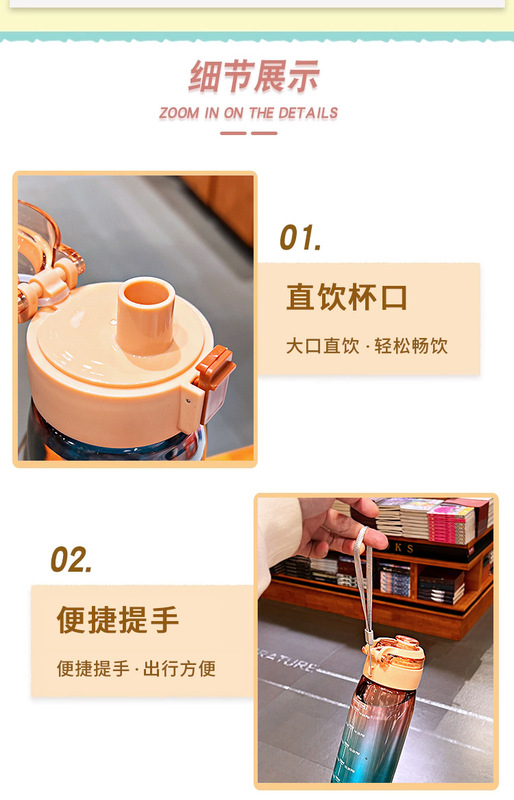 细节展示
ZOOM IN ON THE DETAILS

01.
直饮杯口
大口直饮 · 轻松畅饮

02.
便捷提手
便捷提手 · 出行方便

KS
RATURE