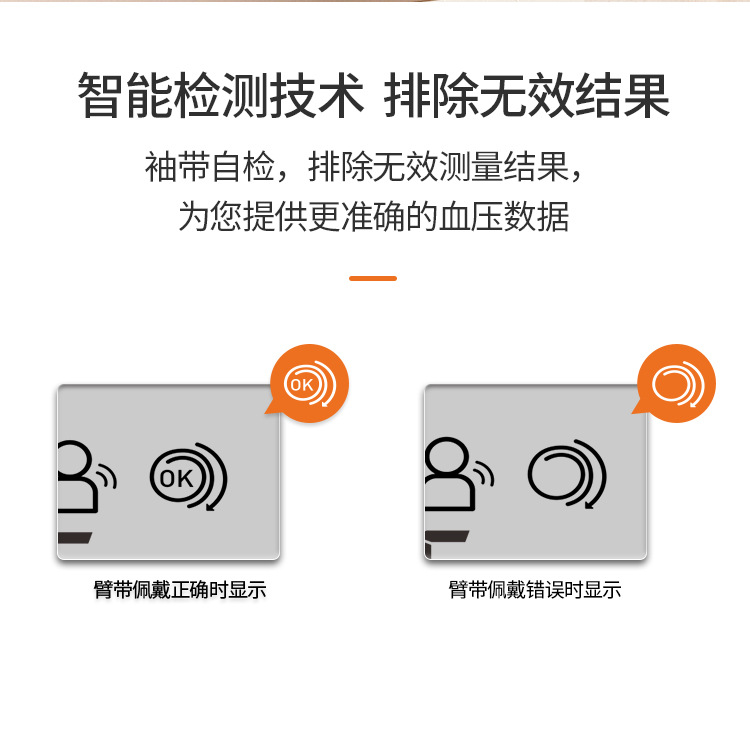 智能检测技术 排除无效结果

袖带自检，排除无效测量结果，
为您提供更准确的血压数据

OK

OK

臂带佩戴正确时显示

臂带佩戴错误时显示