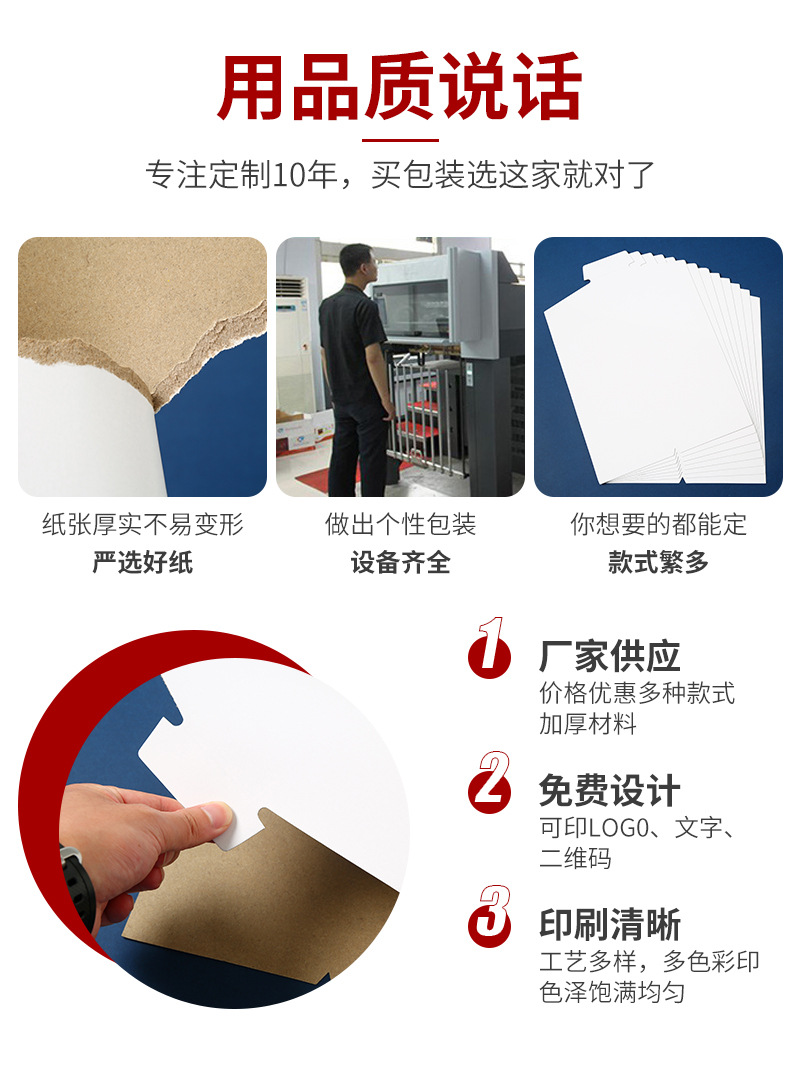 用品质说话

专注定制10年，买包装选这家就对了

纸张厚实不易变形
严选好纸

做出个性包装
设备齐全

你想要的都能定
款式繁多

1
厂家供应
价格优惠多种款式
加厚材料

2
免费设计
可印LOGO、文字、二维码

3
印刷清晰
工艺多样，多色彩印
色泽饱满均匀