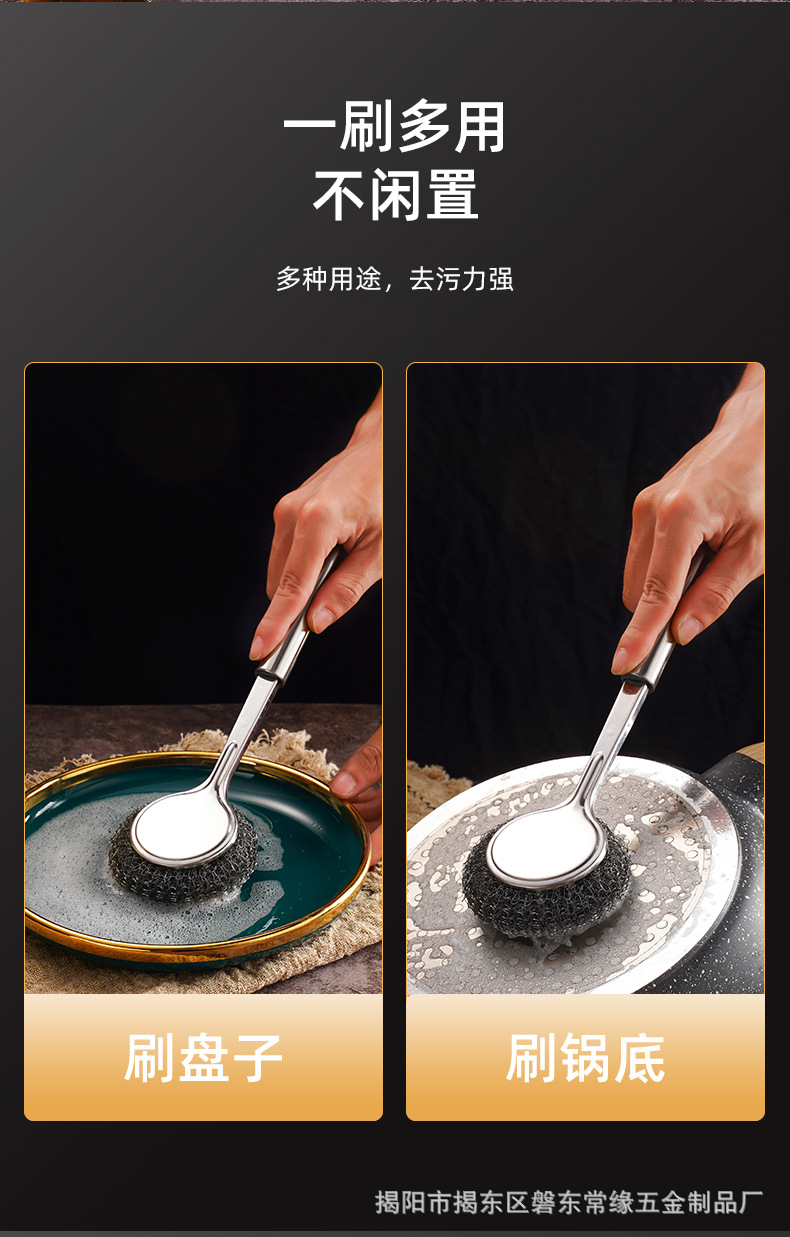 一刷多用
不闲置

多种用途，去污力强

刷盘子

刷锅底

揭阳市揭东区磐东常缘五金制品厂