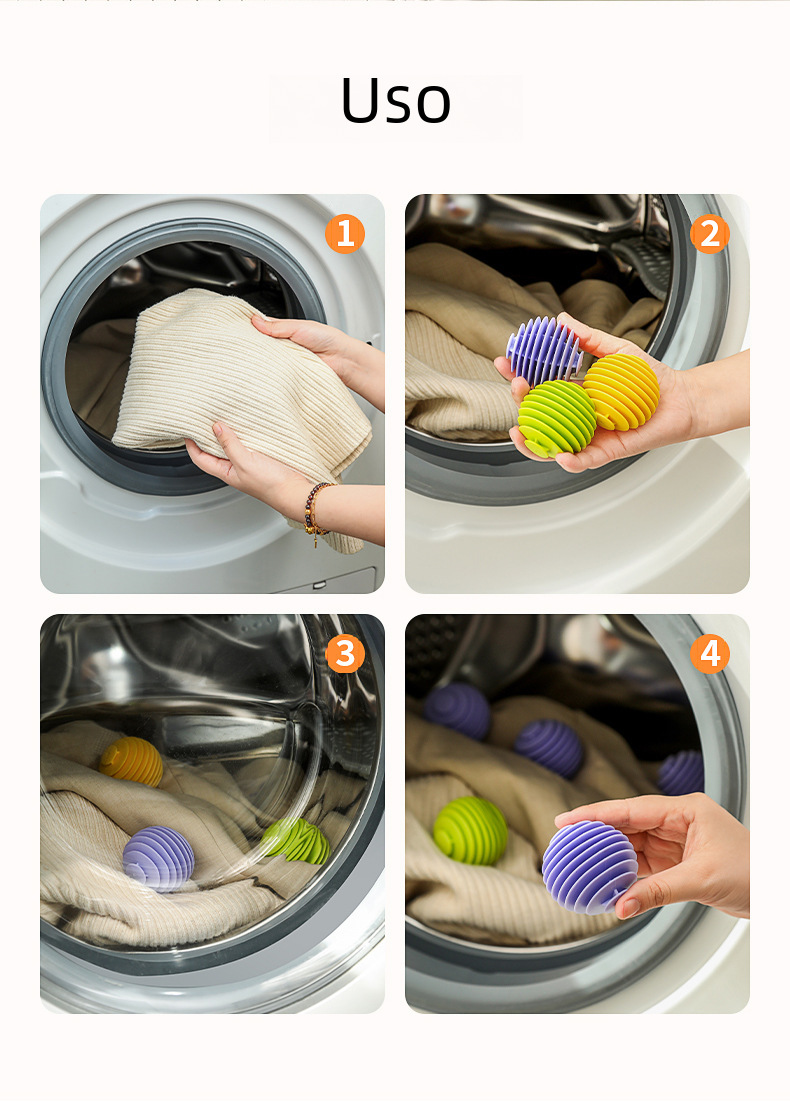 Uso

1

2

3

4