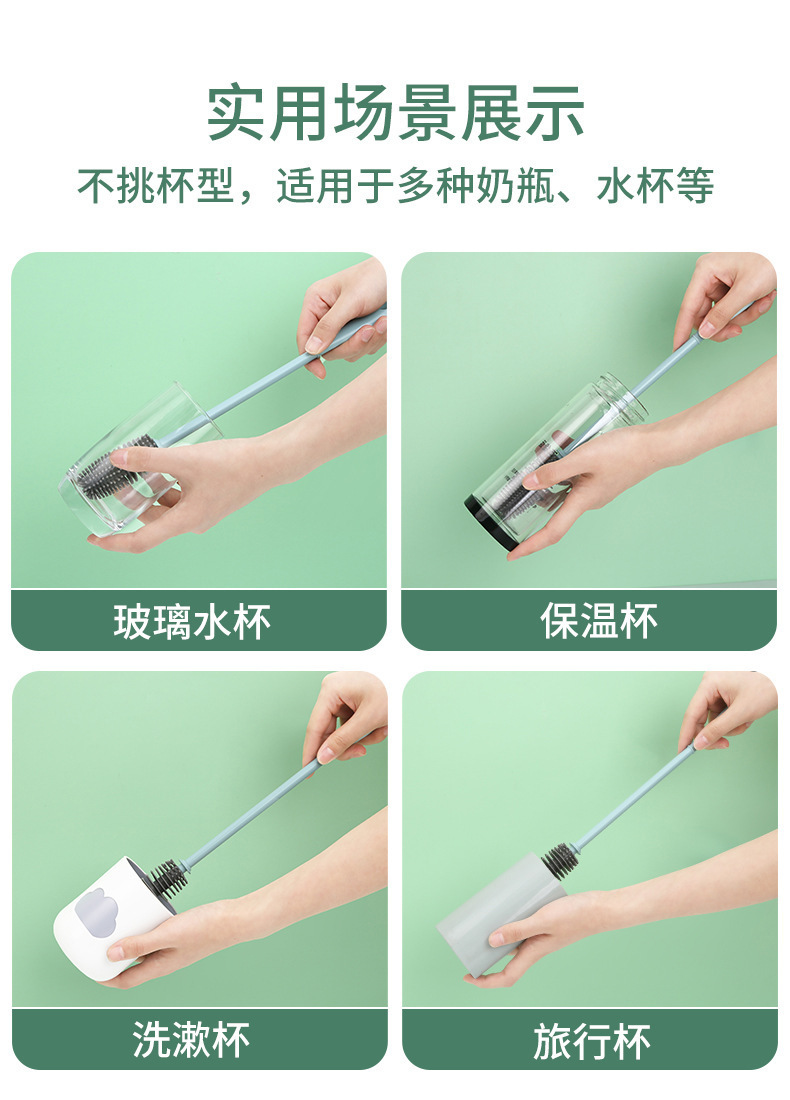 实用场景展示

不挑杯型，适用于多种奶瓶、水杯等

玻璃水杯

保温杯

洗漱杯

旅行杯