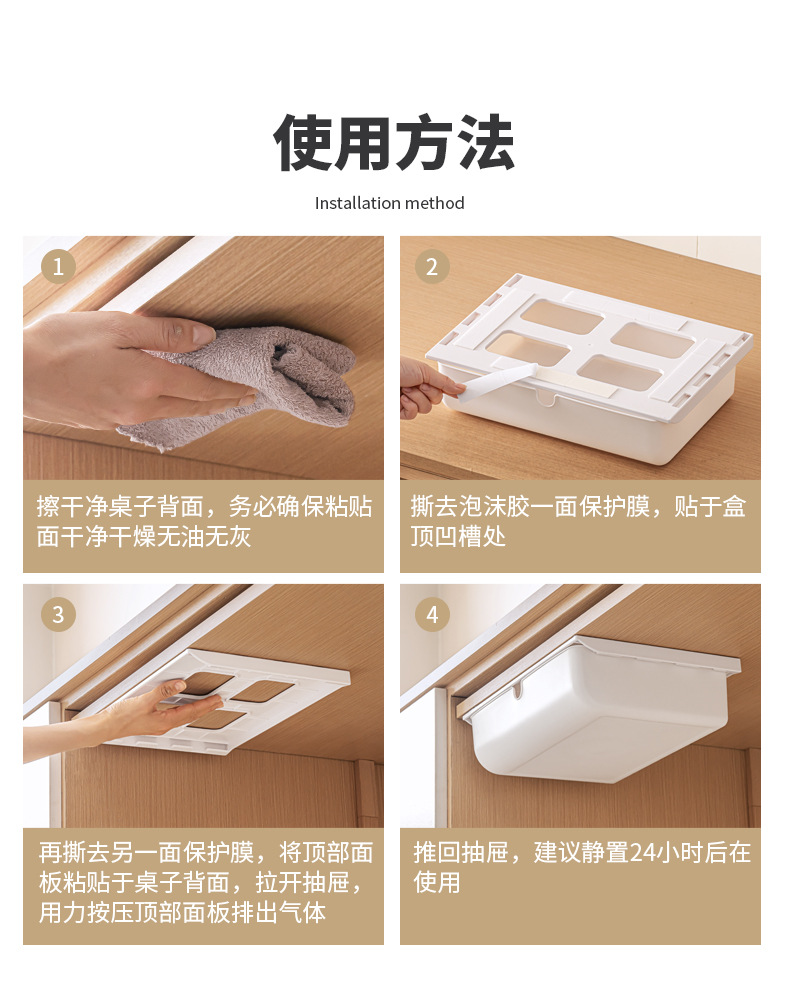 使用方法

Installation method

1

擦干净桌子背面，务必确保粘贴面干净干燥无油无灰

2

撕去泡沫胶一面保护膜，贴于盒顶凹槽处

3

再撕去另一面保护膜，将顶部面板粘贴于桌子背面，拉开抽屉，用力按压顶部面板排出气体

4

推回抽屉，建议静置24小时后在使用