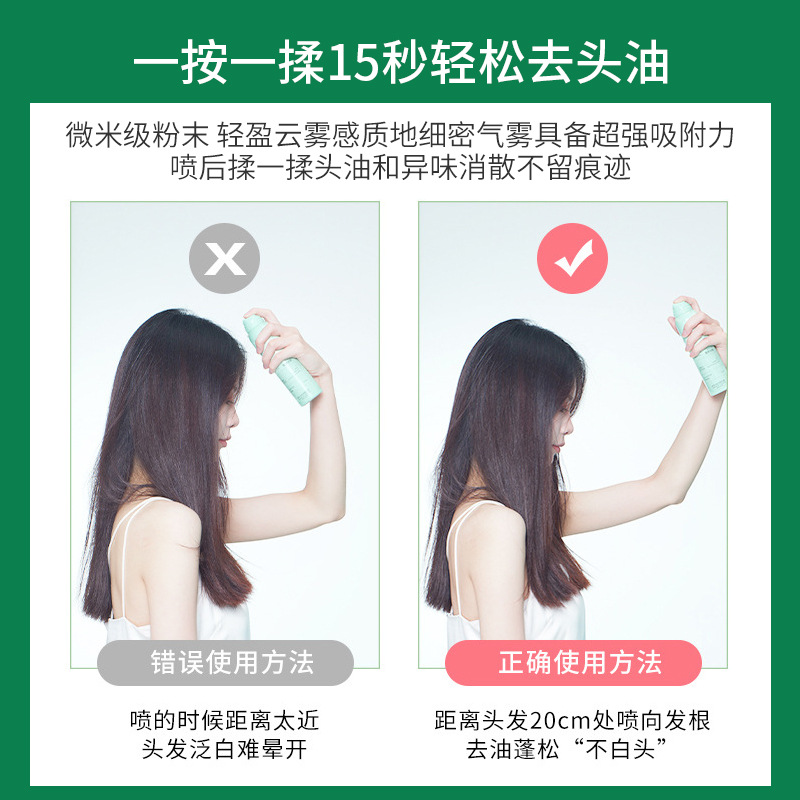 一按一揉15秒轻松去头油

微米级粉末 轻盈云雾感质地细密气雾具备超强吸附力
喷后揉一揉头油和异味消散不留痕迹

错误使用方法

喷的时候距离太近
头发泛白难晕开

正确使用方法

距离头发20cm处喷向发根
去油蓬松“不白头”