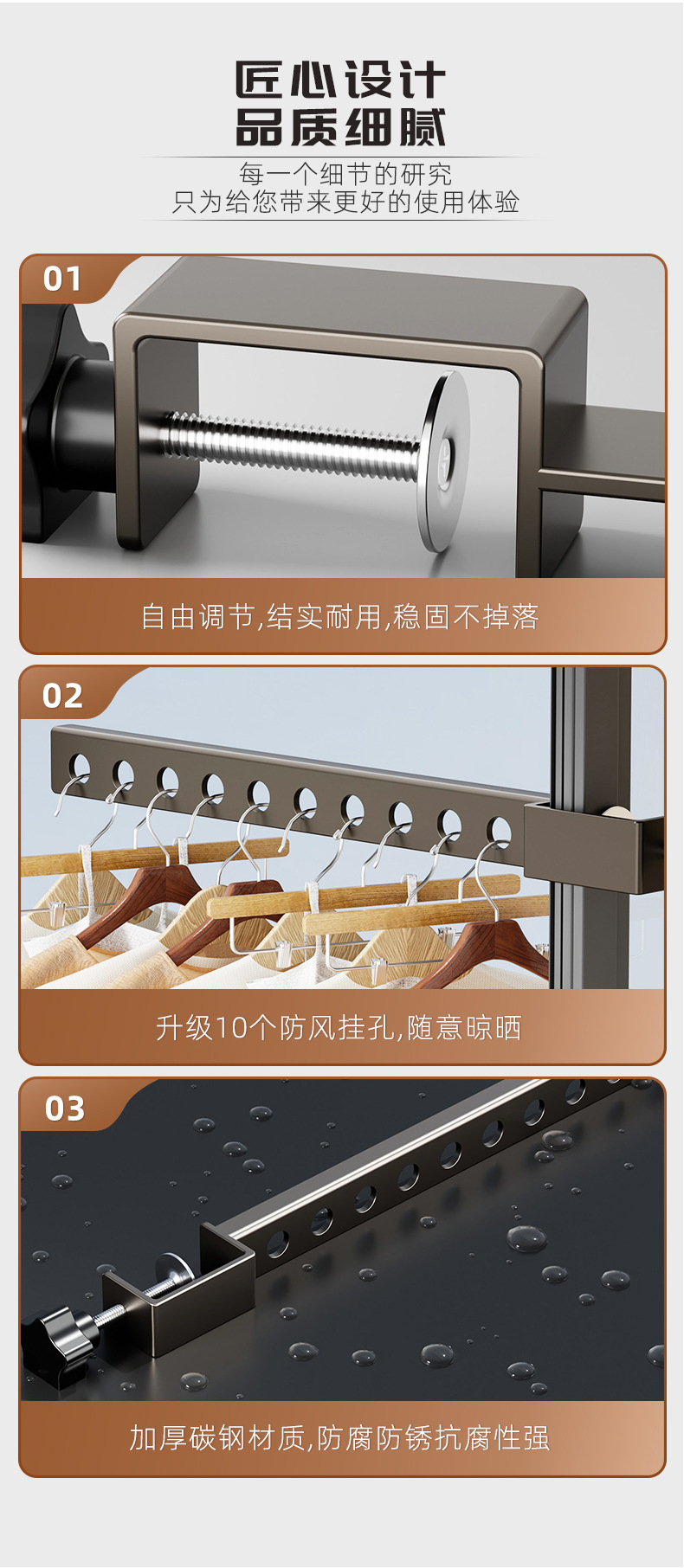 匠心设计
品质细腻

每一个细节的研究
只为给您带来更好的使用体验

01

自由调节,结实耐用,稳固不掉落

02

升级10个防风挂孔,随意晾晒

03

加厚碳钢材质,防腐防锈抗腐性强