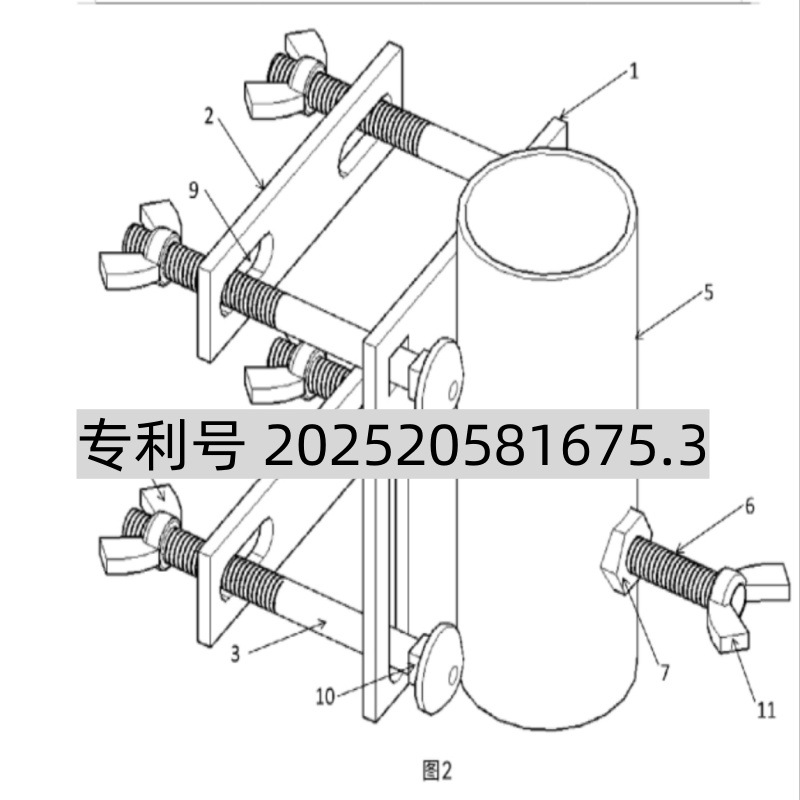 1
2
9
5
专利号 202520581675.3
6
3
7
10
11
图2