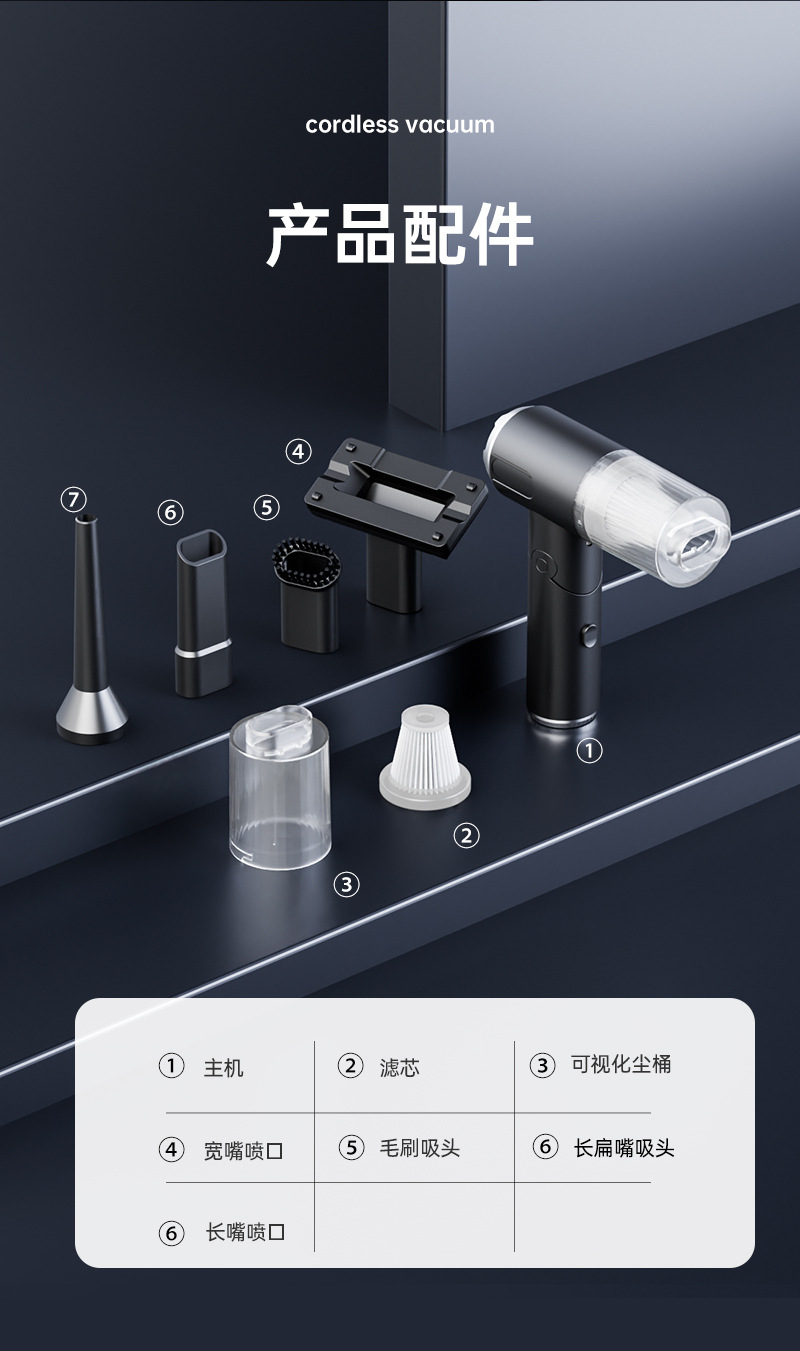 cordless vacuum

产品配件

④
⑦
⑥
⑤
①
②
③

| ① 主机 | ② 滤芯 | ③ 可视化尘桶 |
|---|---|---|
| ④ 宽嘴喷口 | ⑤ 毛刷吸头 | ⑥ 长扁嘴吸头 |
| ⑥ 长嘴喷口 | | |