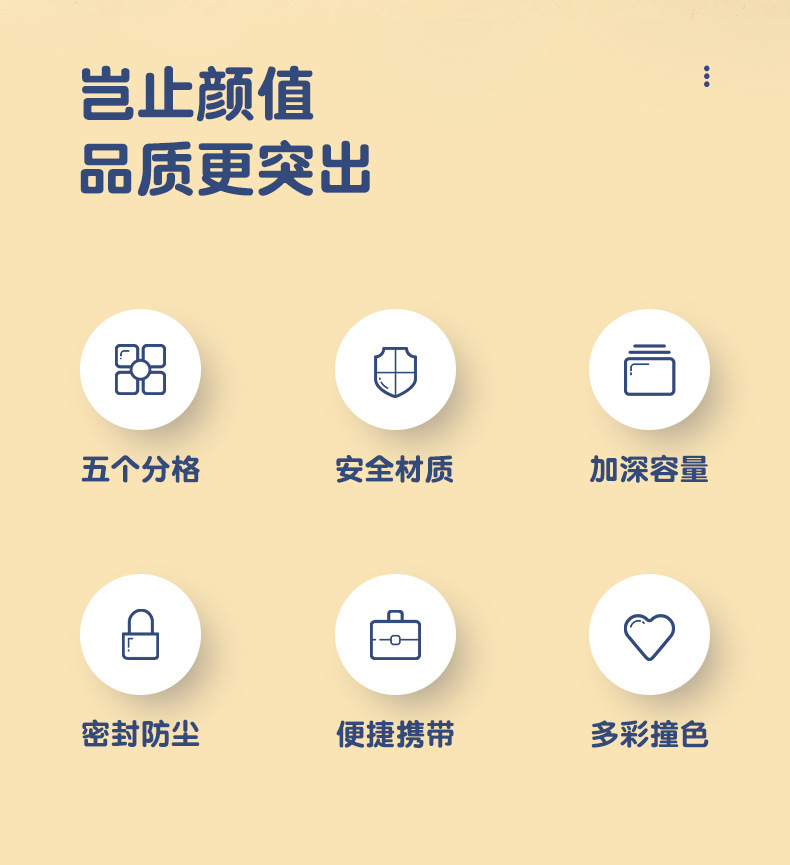 岂止颜值
品质更突出

五个分格

安全材质

加深容量

密封防尘

便捷携带

多彩撞色