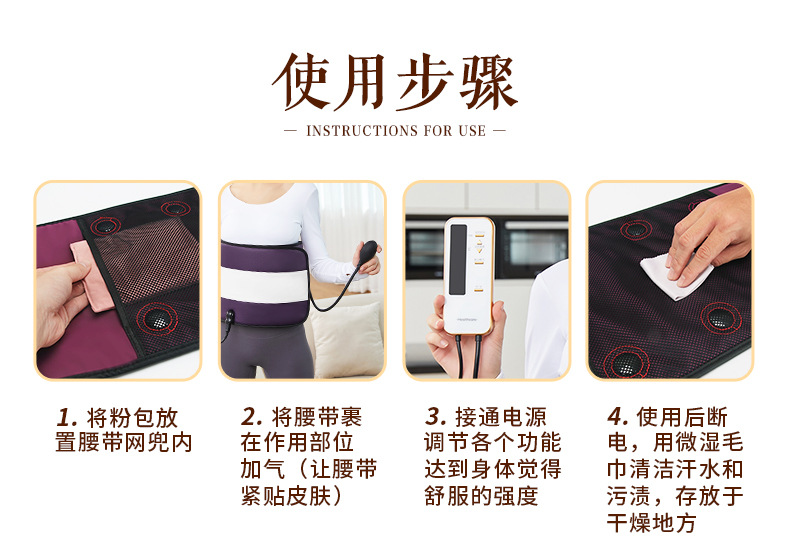 使用步骤

— INSTRUCTIONS FOR USE —

1. 将粉包放置腰带网兜内

2. 将腰带裹在作用部位加气（让腰带紧贴皮肤）

3. 接通电源调节各个功能达到身体觉得舒服的强度

4. 使用后断电，用微湿毛巾清洁汗水和污渍，存放于干燥地方