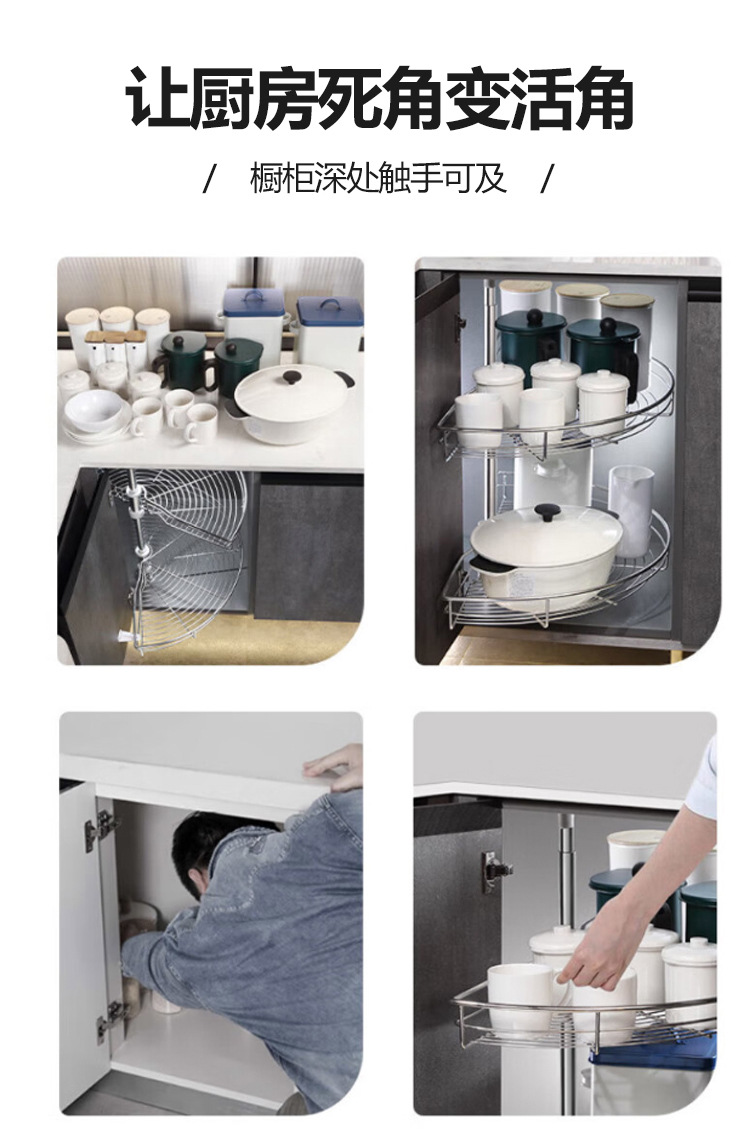 让厨房死角变活角

/ 橱柜深处触手可及 /