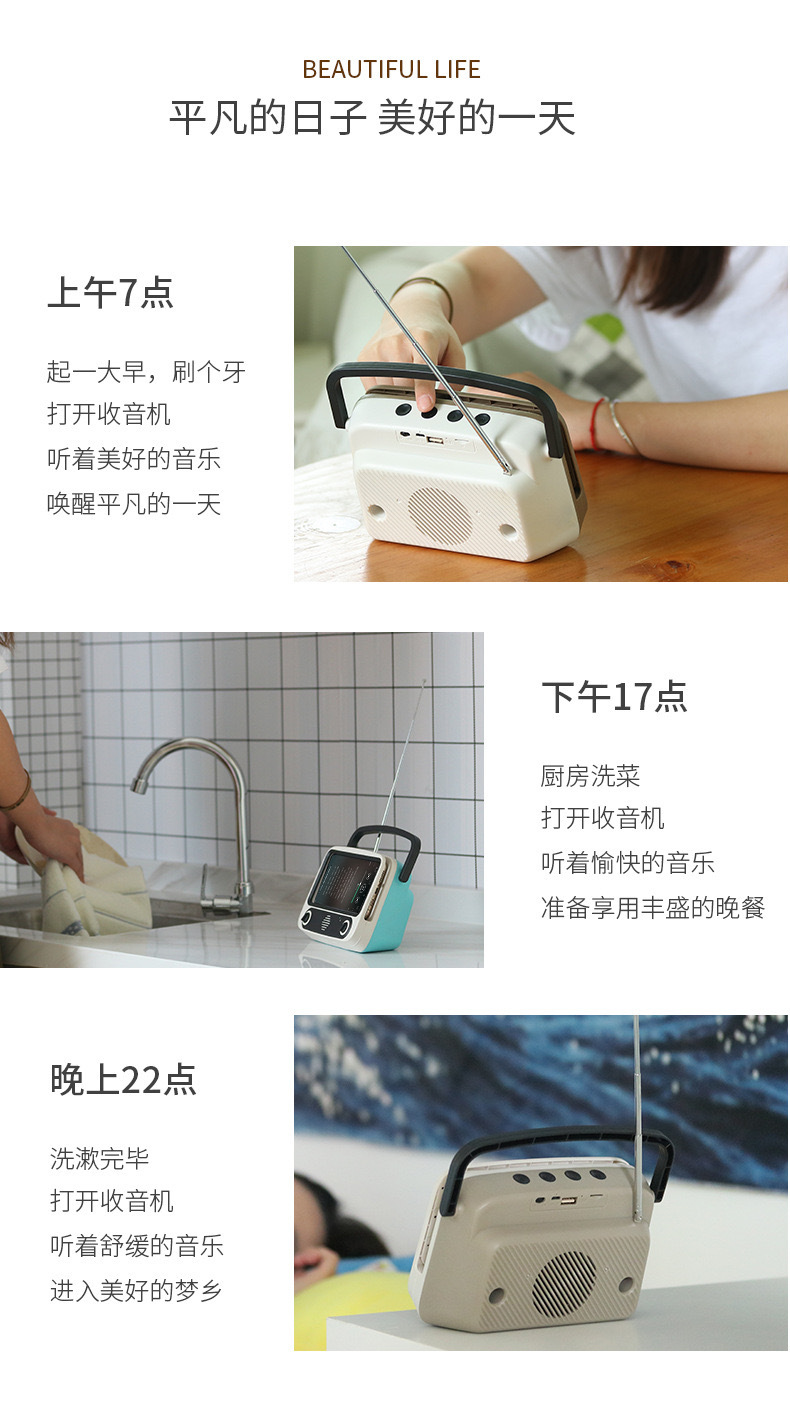 BEAUTIFUL LIFE
平凡的日子 美好的一天

上午7点

起一大早，刷个牙
打开收音机
听着美好的音乐
唤醒平凡的一天

下午17点

厨房洗菜
打开收音机
听着愉快的音乐
准备享用丰盛的晚餐

晚上22点

洗漱完毕
打开收音机
听着舒缓的音乐
进入美好的梦乡