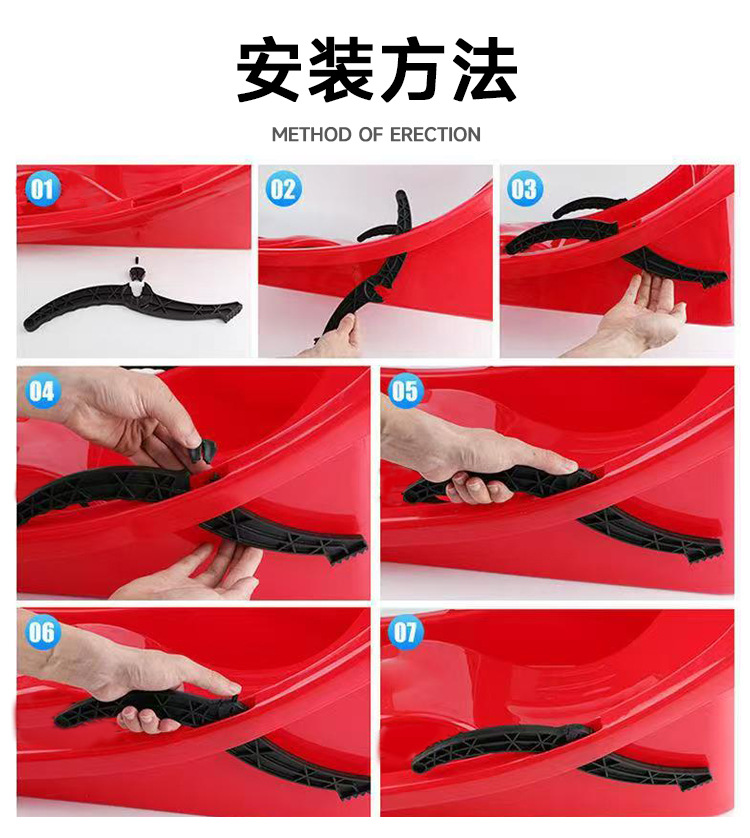 安装方法

METHOD OF ERECTION

01

02

03

04

05

06

07