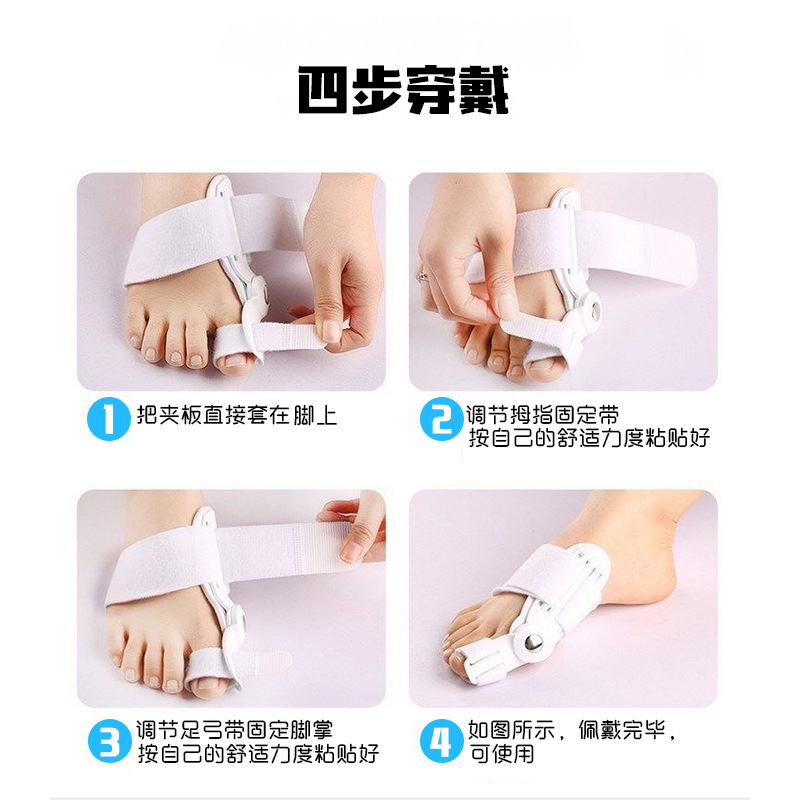 四步穿戴

1 把夹板直接套在脚上

2 调节拇指固定带
按自己的舒适力度粘贴好

3 调节足弓带固定脚掌
按自己的舒适力度粘贴好

4 如图所示，佩戴完毕，
可使用