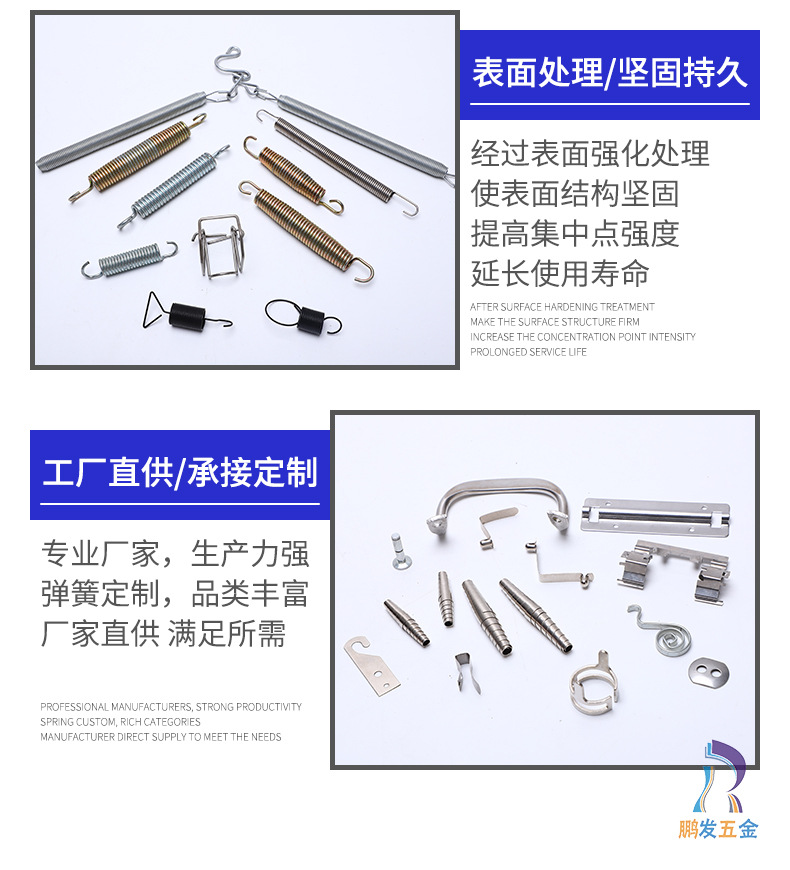 表面处理/坚固持久

经过表面强化处理
使表面结构坚固
提高集中点强度
延长使用寿命

AFTER SURFACE HARDENING TREATMENT
MAKE THE SURFACE STRUCTURE FIRM
INCREASE THE CONCENTRATION POINT INTENSITY
PROLONGED SERVICE LIFE

工厂直供/承接定制

专业厂家，生产力强
弹簧定制，品类丰富
厂家直供 满足所需

PROFESSIONAL MANUFACTURERS, STRONG PRODUCTIVITY
SPRING CUSTOM, RICH CATEGORIES
MANUFACTURER DIRECT SUPPLY TO MEET THE NEEDS

鹏发五金