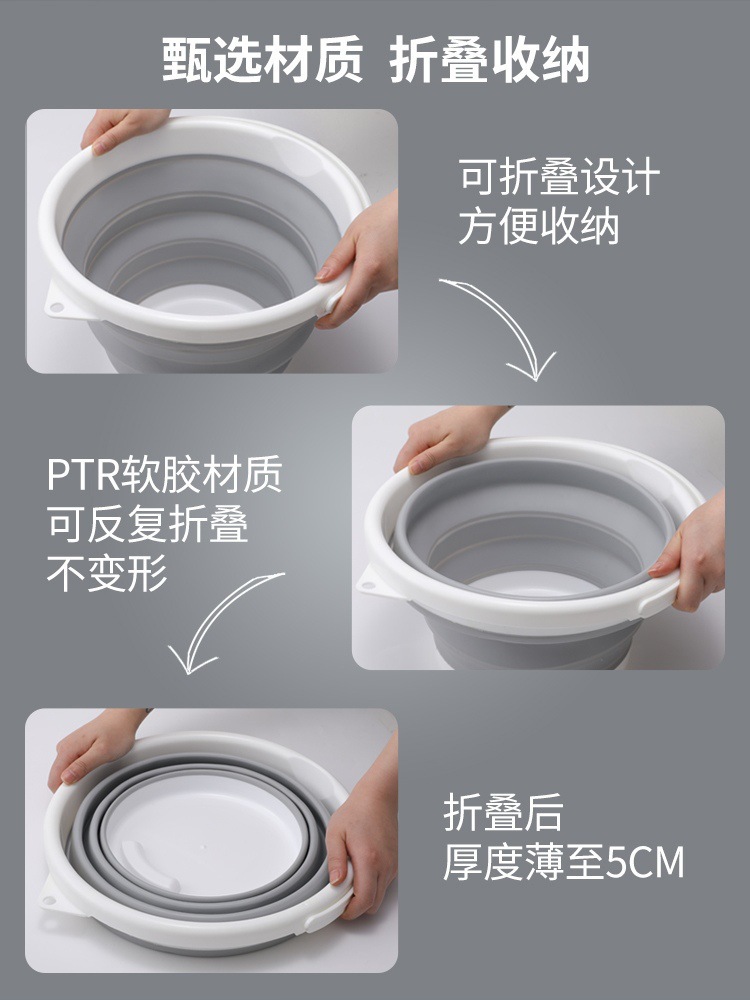 甄选材质 折叠收纳

可折叠设计
方便收纳

PTR软胶材质
可反复折叠
不变形

折叠后
厚度薄至5CM