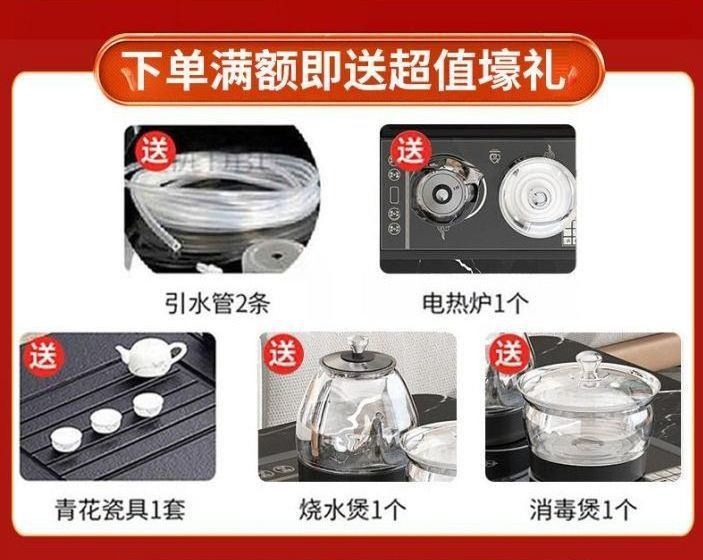 下单满额即送超值壕礼

送
引水管2条

送
电热炉1个

送
青花瓷具1套

送
烧水煲1个

送
消毒煲1个