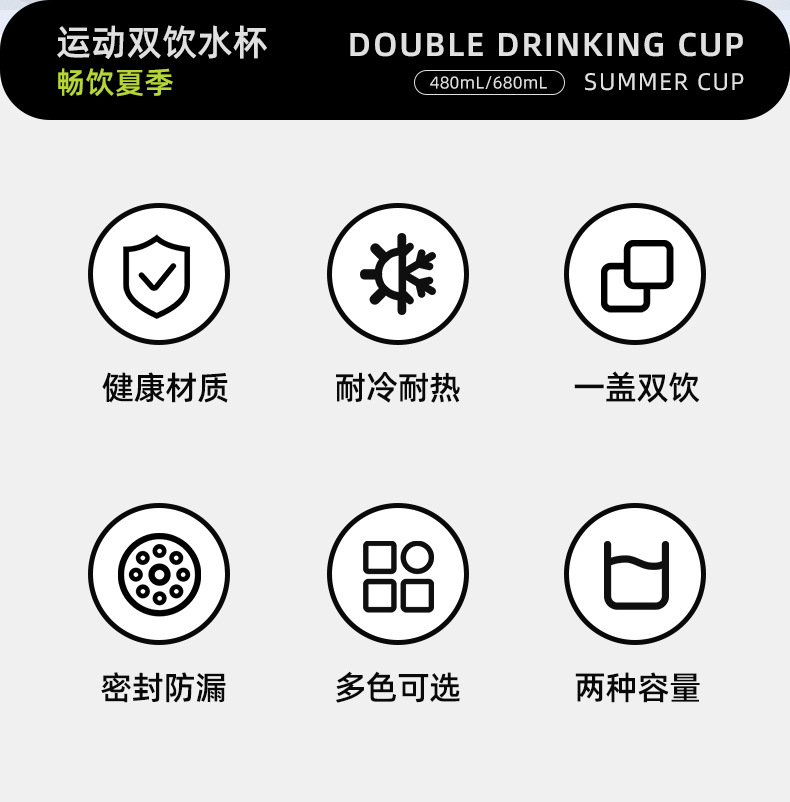 运动双饮水杯
畅饮夏季

DOUBLE DRINKING CUP
480mL/680mL SUMMER CUP

健康材质

耐冷耐热

一盖双饮

密封防漏

多色可选

两种容量