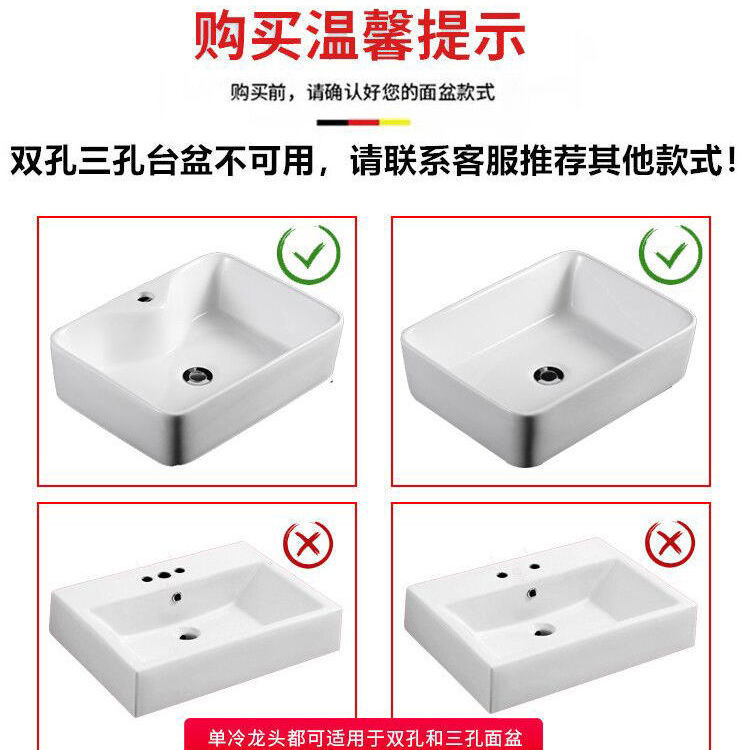 购买温馨提示

购买前，请确认好您的面盆款式

双孔三孔台盆不可用，请联系客服推荐其他款式！

单冷龙头都可适用于双孔和三孔面盆