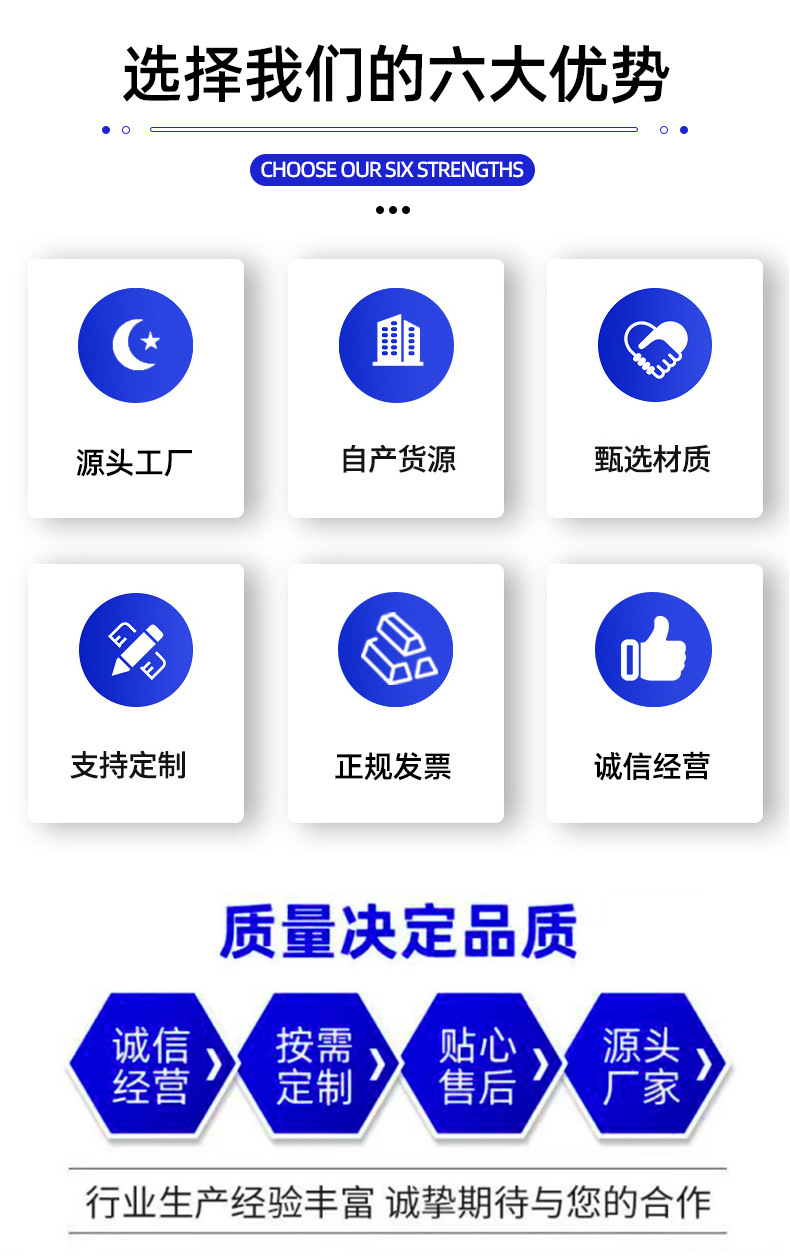 选择我们的六大优势

CHOOSE OUR SIX STRENGTHS

源头工厂

自产货源

甄选材质

支持定制

正规发票

诚信经营

质量决定品质

诚信经营

按需定制

贴心售后

源头厂家

行业生产经验丰富 诚挚期待与您的合作