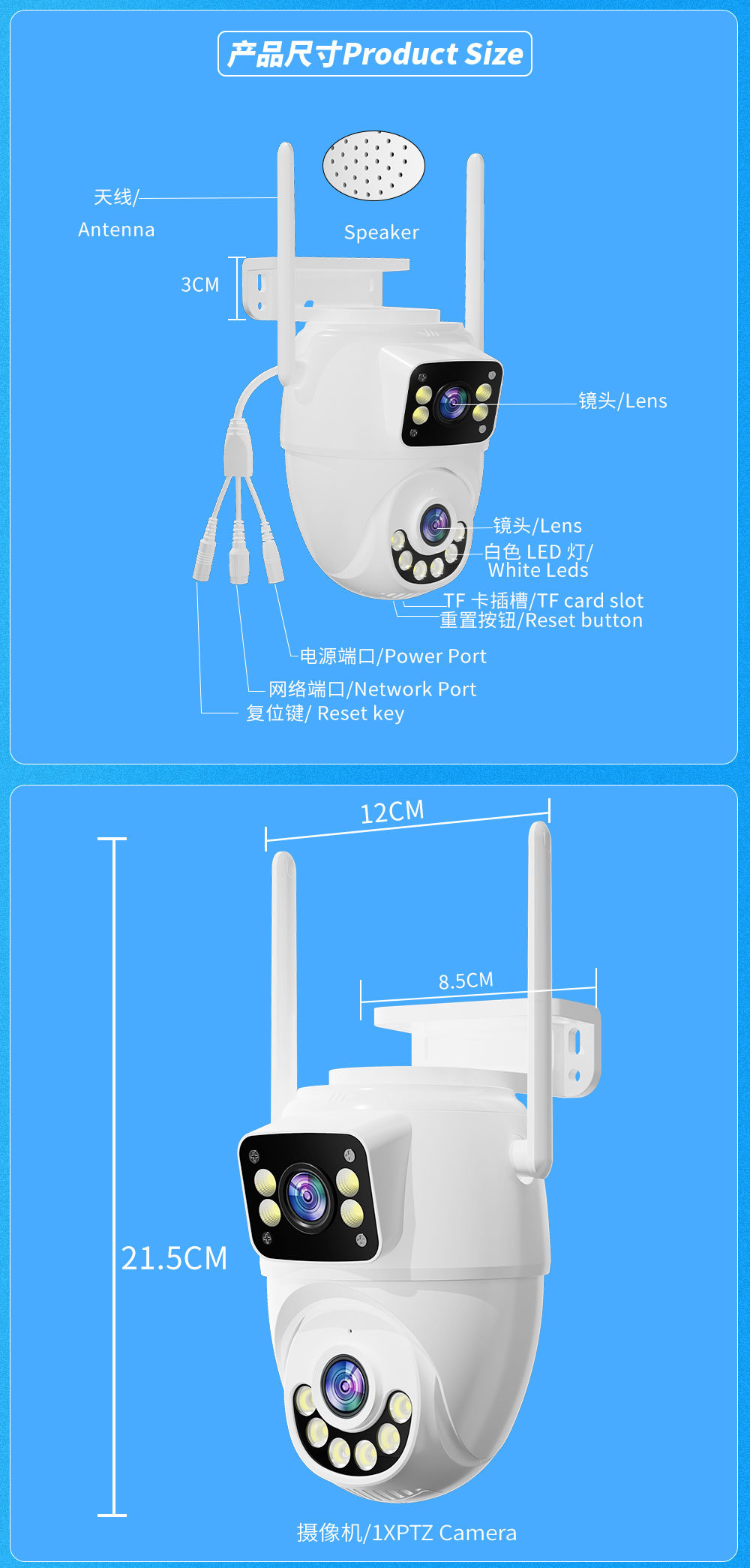 产品尺寸Product Size

天线/
Antenna

Speaker

3CM

镜头/Lens

镜头/Lens
白色 LED 灯/
White Leds
TF 卡插槽/TF card slot
重置按钮/Reset button

电源端口/Power Port
网络端口/Network Port
复位键/ Reset key

12CM

8.5CM

21.5CM

摄像机/1XPTZ Camera