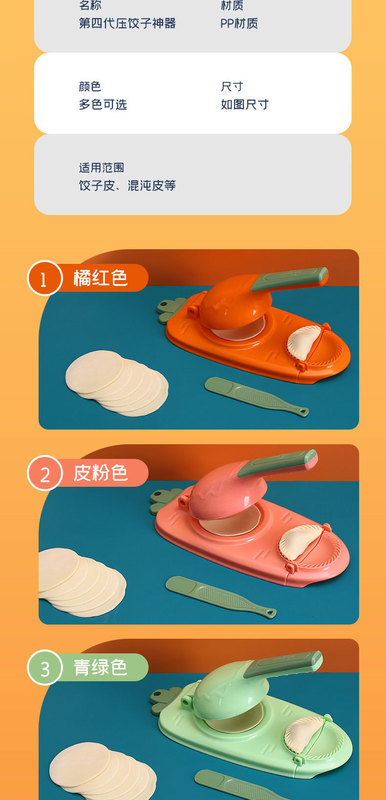 名称
第四代压饺子神器

材质
PP材质

颜色
多色可选

尺寸
如图尺寸

适用范围
饺子皮、混沌皮等

1 橘红色

2 皮粉色

3 青绿色