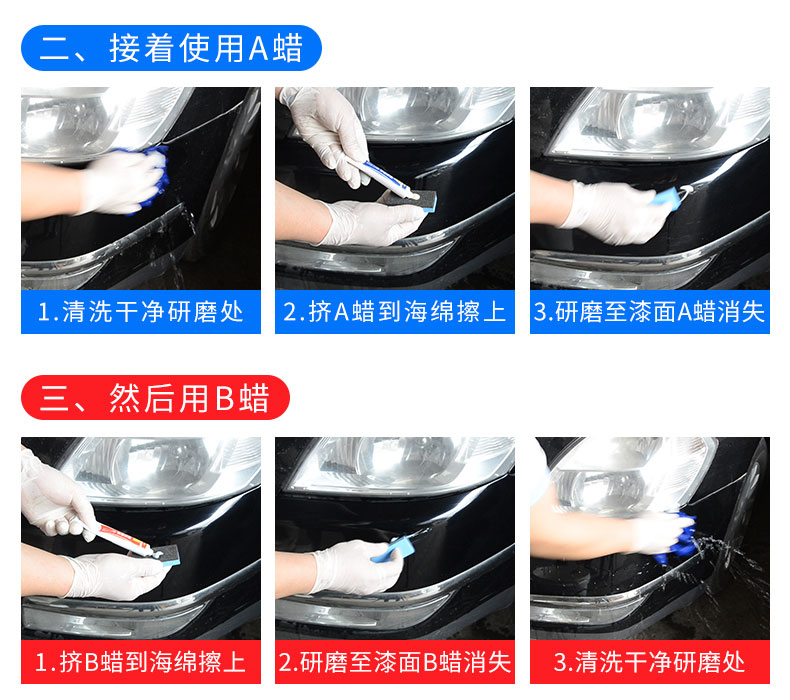 二、接着使用A蜡

1.清洗干净研磨处

2.挤A蜡到海绵擦上

3.研磨至漆面A蜡消失

三、然后用B蜡

1.挤B蜡到海绵擦上

2.研磨至漆面B蜡消失

3.清洗干净研磨处