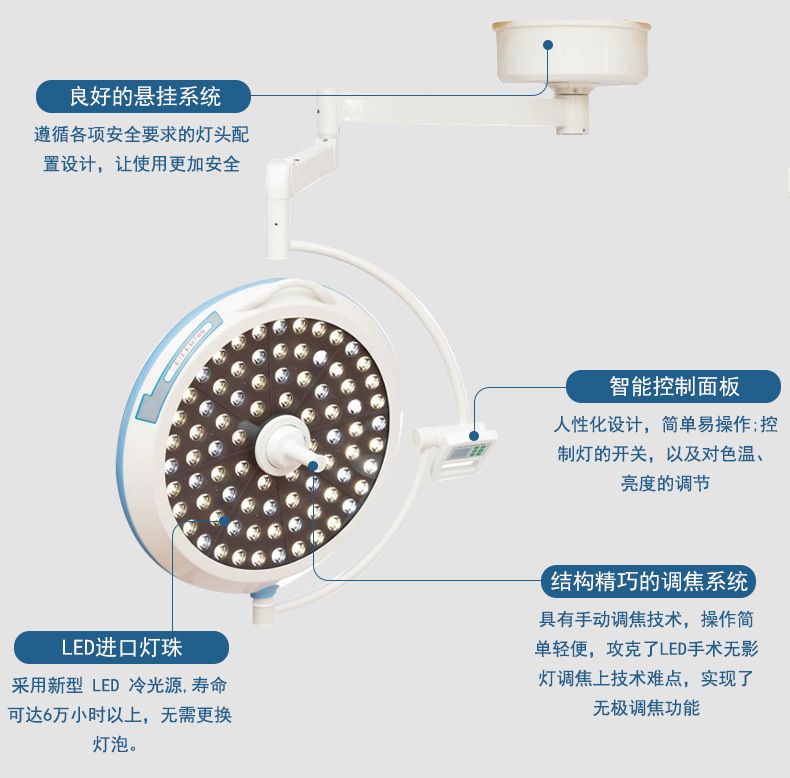 良好的悬挂系统

遵循各项安全要求的灯头配置设计，让使用更加安全

智能控制面板

人性化设计，简单易操作;控制灯的开关，以及对色温、亮度的调节

结构精巧的调焦系统

具有手动调焦技术，操作简单轻便，攻克了LED手术无影灯调焦上技术难点，实现了无极调焦功能

LED进口灯珠

采用新型 LED 冷光源,寿命可达6万小时以上，无需更换灯泡。