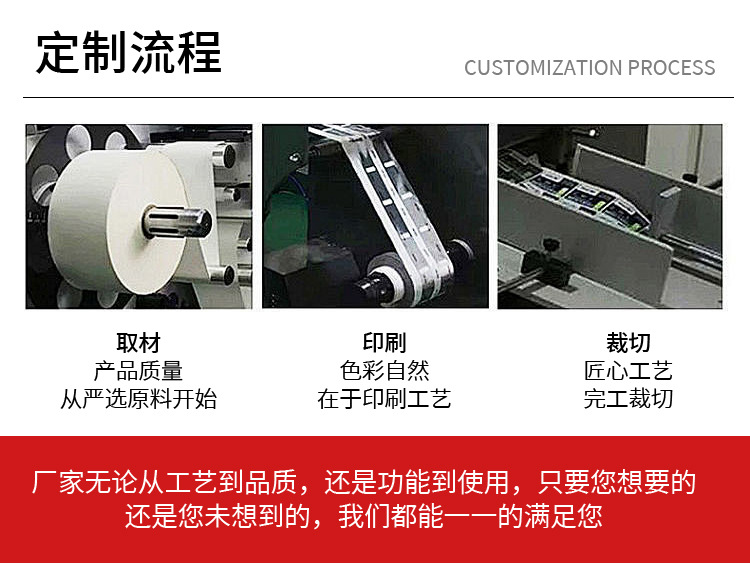 定制流程

CUSTOMIZATION PROCESS

取材
产品质量
从严选原料开始

印刷
色彩自然
在于印刷工艺

裁切
匠心工艺
完工裁切

厂家无论从工艺到品质，还是功能到使用，只要您想要的还是您未想到的，我们都能一一的满足您