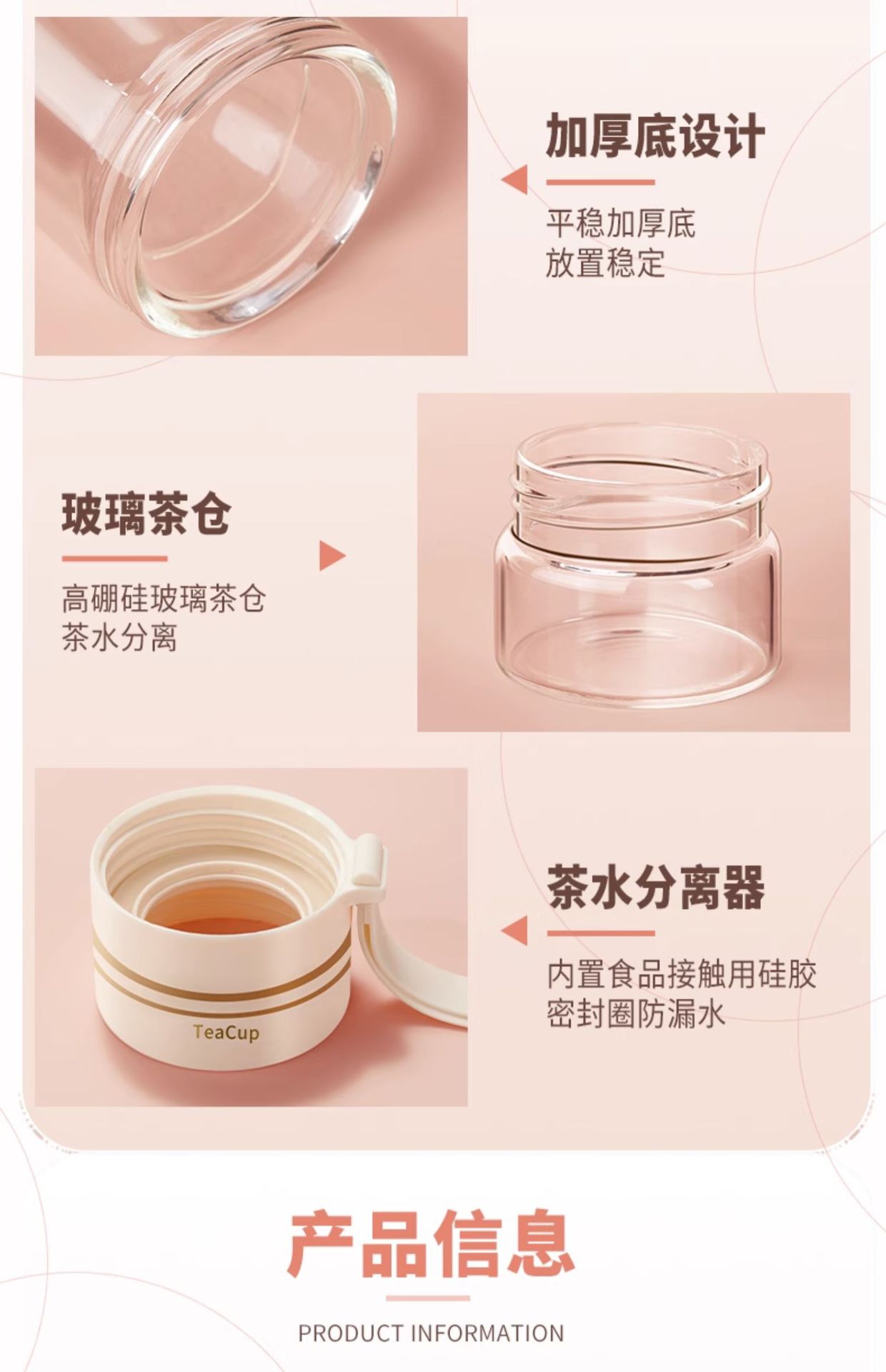 加厚底设计

平稳加厚底
放置稳定

玻璃茶仓

高硼硅玻璃茶仓
茶水分离

TeaCup

茶水分离器

内置食品接触用硅胶
密封圈防漏水

产品信息

PRODUCT INFORMATION