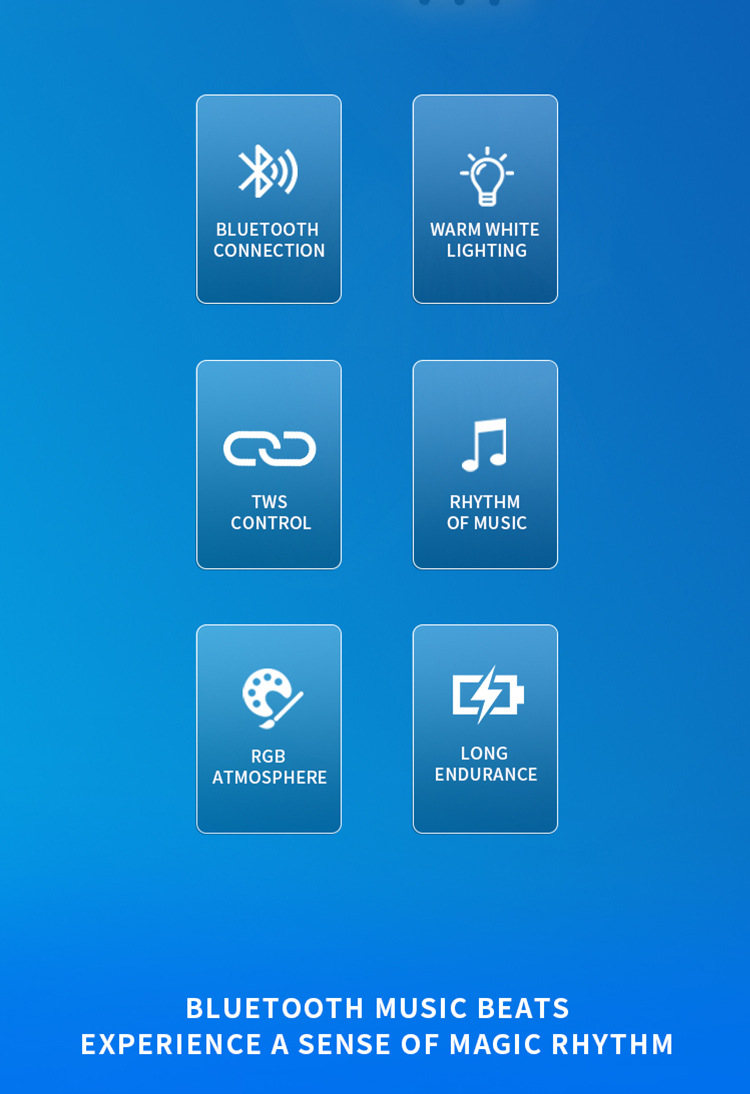 BLUETOOTH
CONNECTION

WARM WHITE
LIGHTING

TWS
CONTROL

RHYTHM
OF MUSIC

RGB
ATMOSPHERE

LONG
ENDURANCE

BLUETOOTH MUSIC BEATS
EXPERIENCE A SENSE OF MAGIC RHYTHM