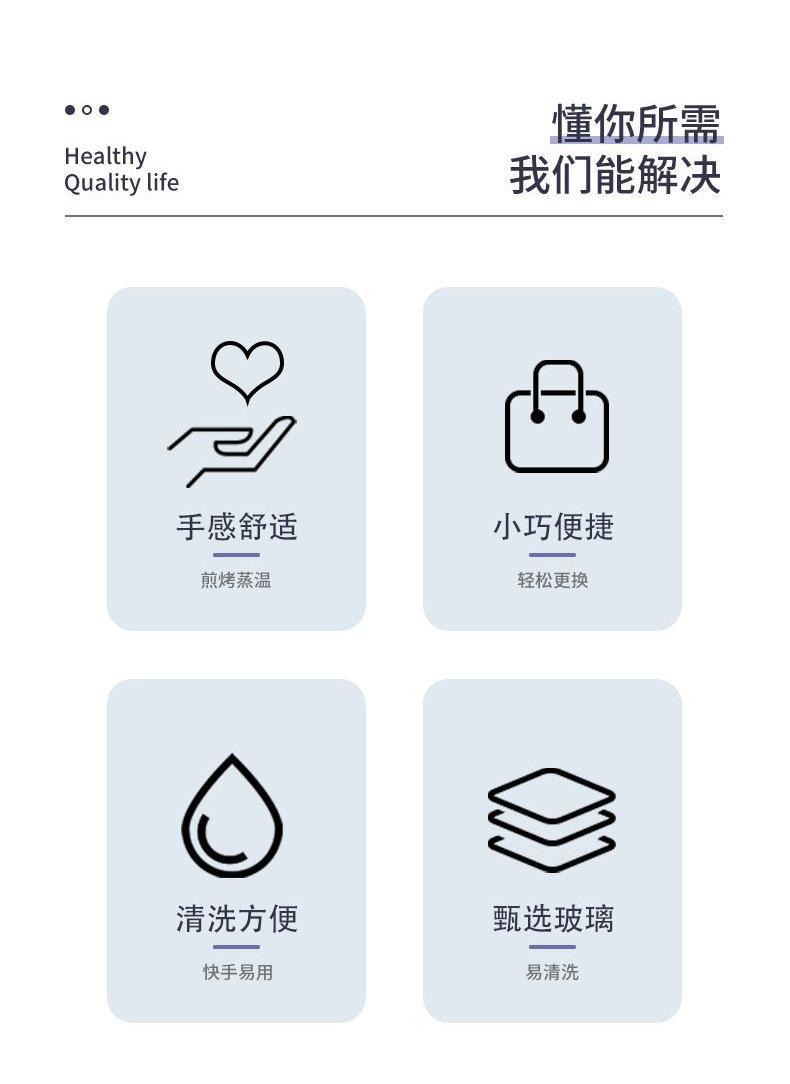 Healthy
Quality life

懂你所需
我们能解决

手感舒适
煎烤蒸温

小巧便捷
轻松更换

清洗方便
快手易用

甄选玻璃
易清洗