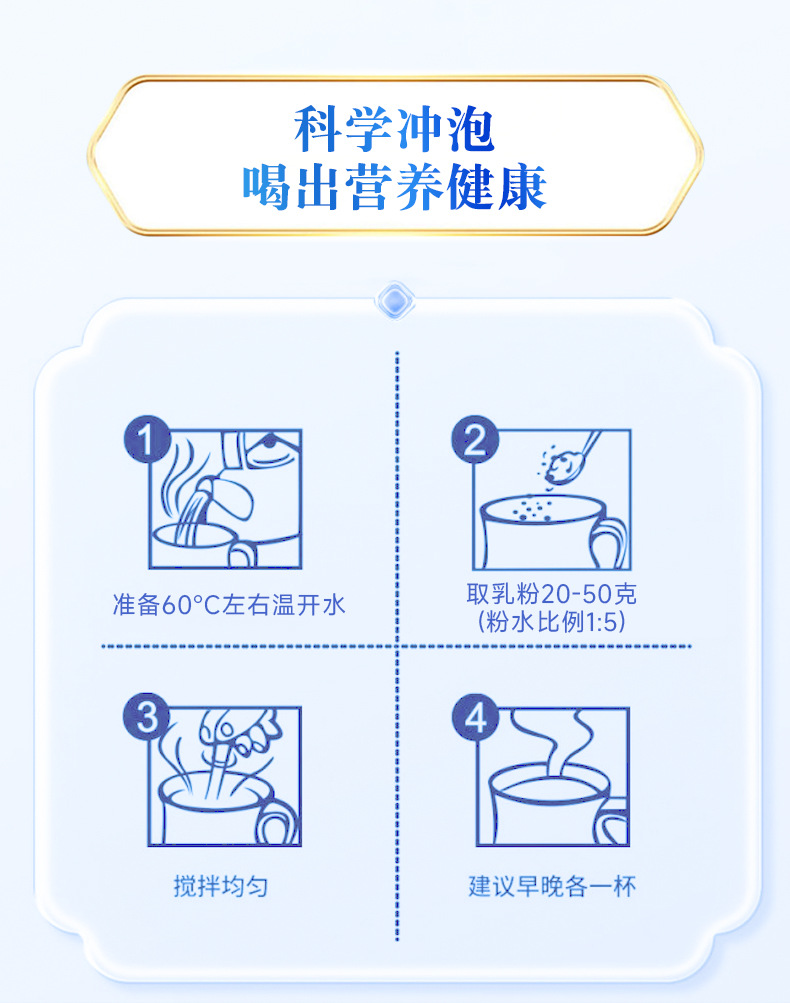 科学冲泡
喝出营养健康

1

准备60°C左右温开水

2

取乳粉20-50克
(粉水比例1:5)

3

搅拌均匀

4

建议早晚各一杯