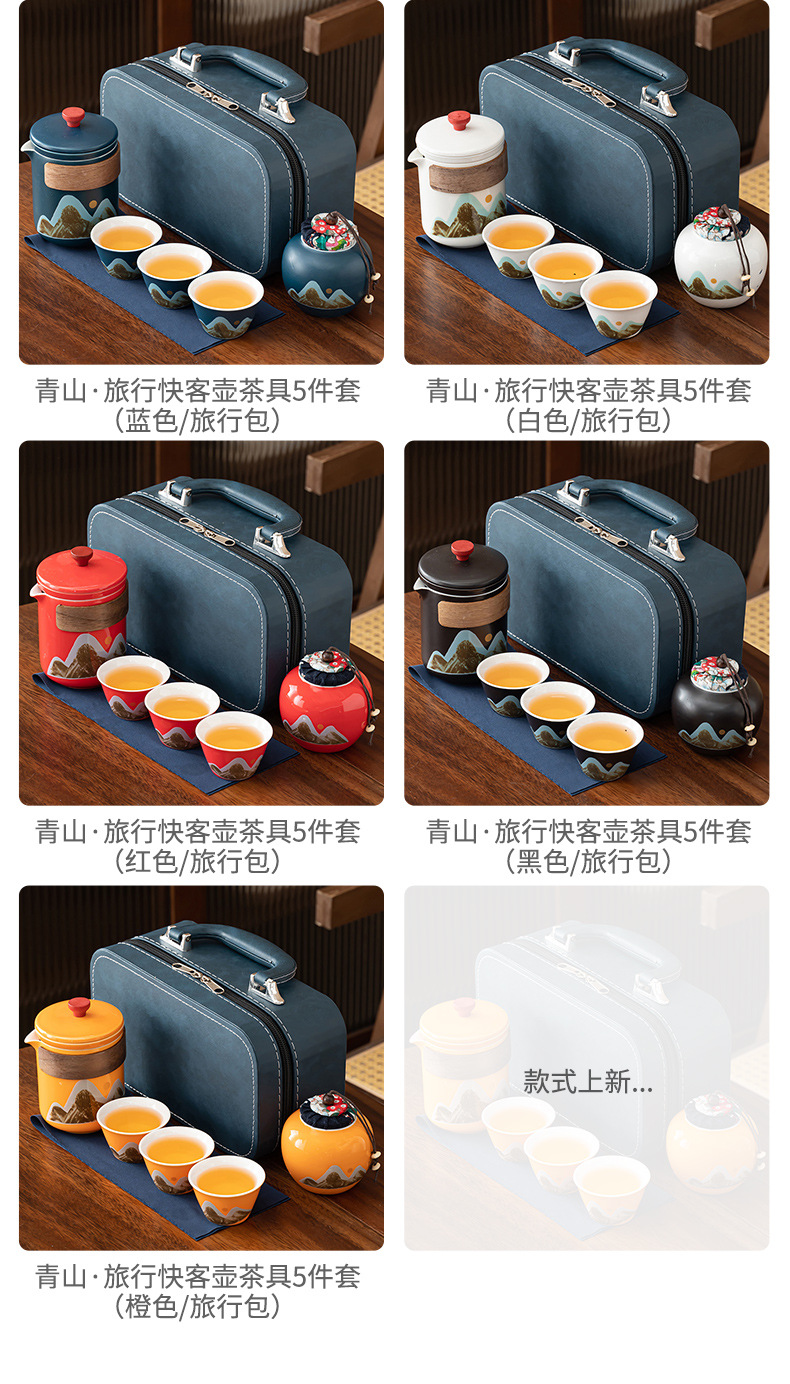 青山·旅行快客壶茶具5件套
(蓝色/旅行包)

青山·旅行快客壶茶具5件套
(白色/旅行包)

青山·旅行快客壶茶具5件套
(红色/旅行包)

青山·旅行快客壶茶具5件套
(黑色/旅行包)

青山·旅行快客壶茶具5件套
(橙色/旅行包)

款式上新...