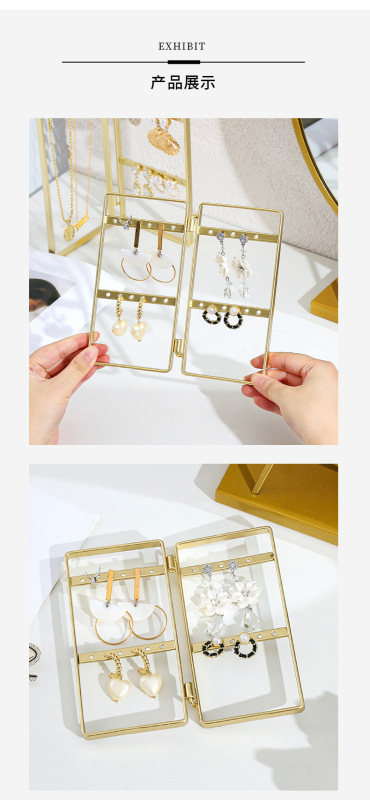 EXHIBIT

产品展示