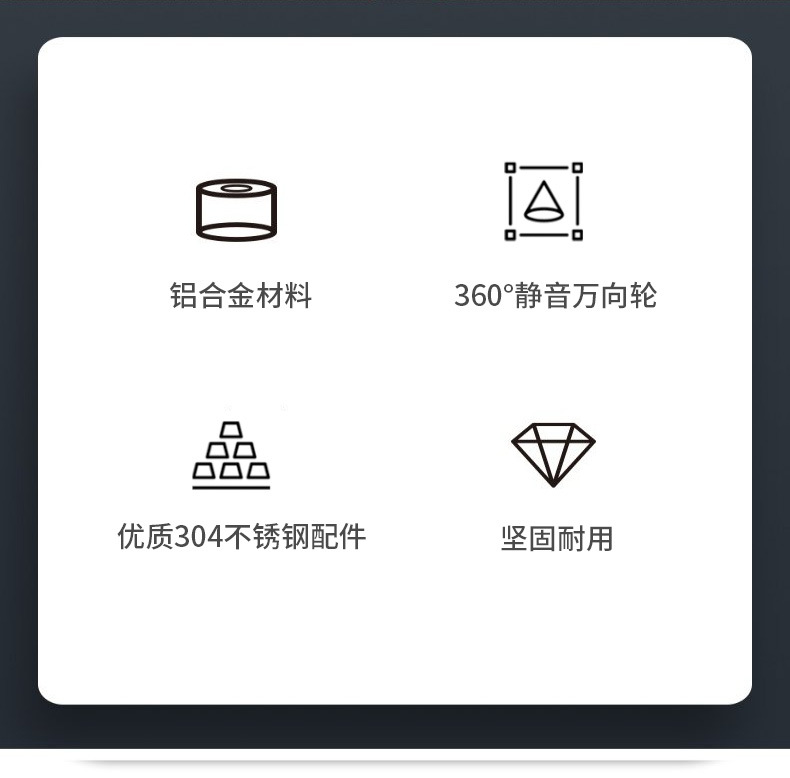 铝合金材料

360°静音万向轮

优质304不锈钢配件

坚固耐用