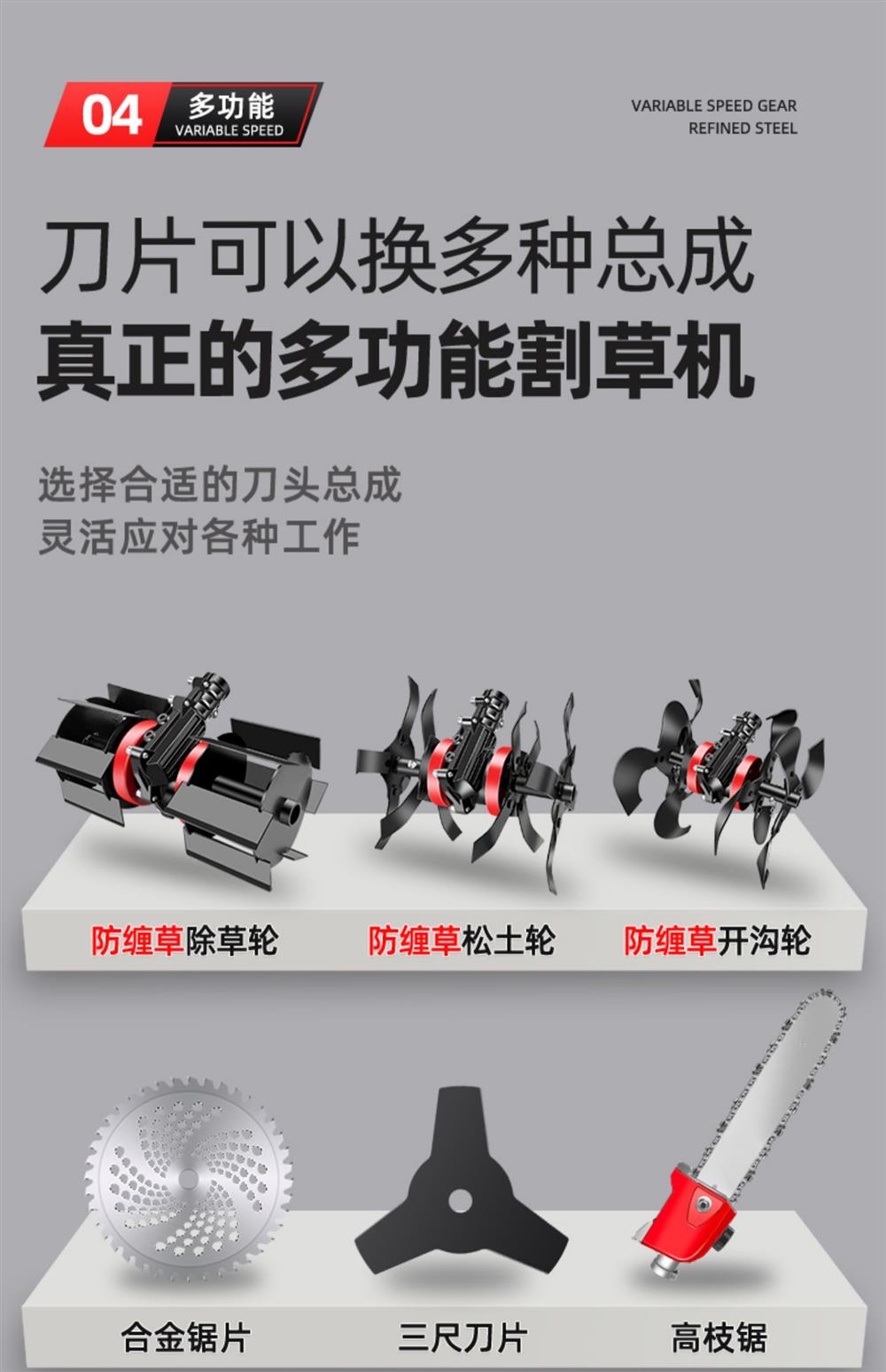 04 多功能
VARIABLE SPEED

VARIABLE SPEED GEAR
REFINED STEEL

刀片可以换多种总成
真正的多功能割草机

选择合适的刀头总成
灵活应对各种工作

防缠草除草轮 防缠草松土轮 防缠草开沟轮

合金锯片 三尺刀片 高枝锯