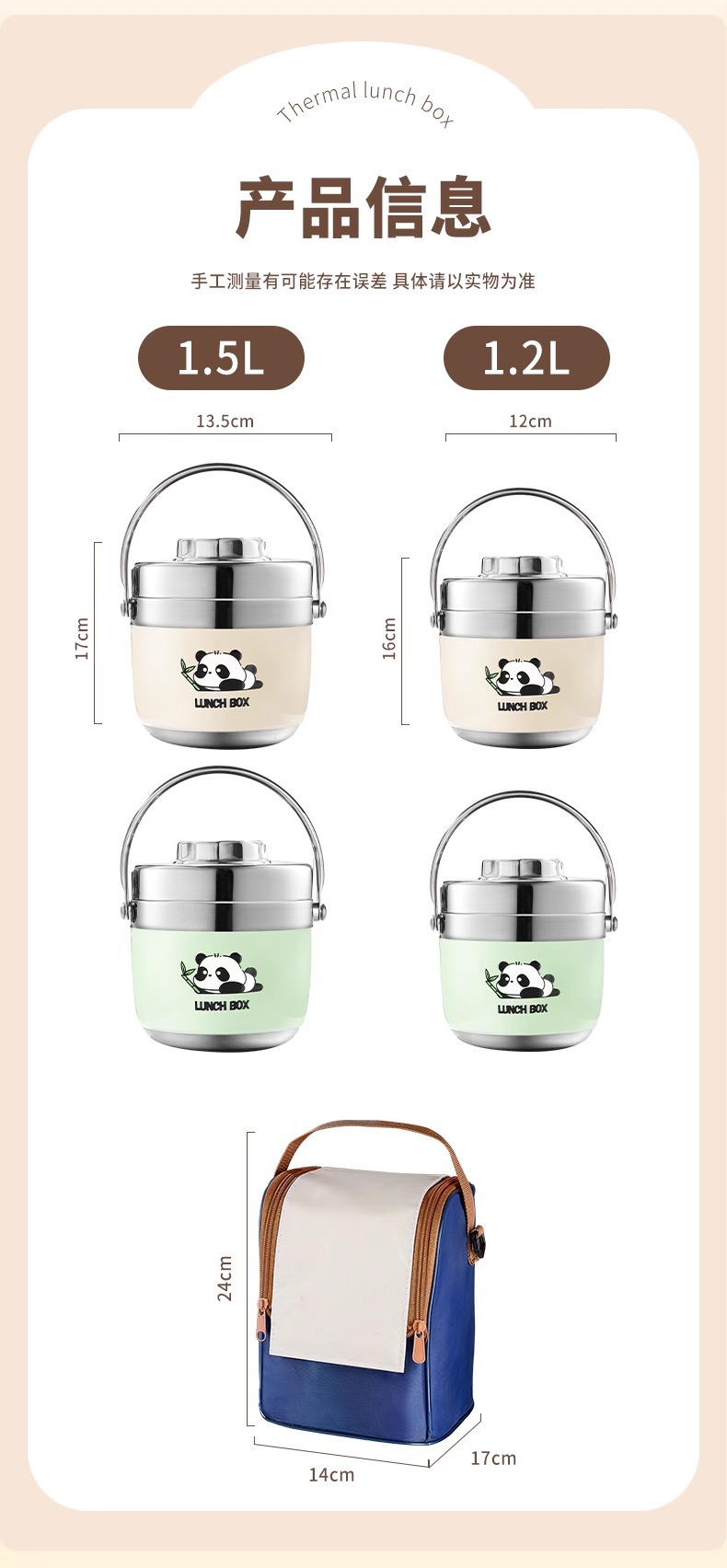 Thermal lunch box

产品信息

手工测量有可能存在误差 具体请以实物为准

1.5L

1.2L

13.5cm

12cm

17cm

16cm

LUNCH BOX

LUNCH BOX

LUNCH BOX

LUNCH BOX

24cm

14cm

17cm