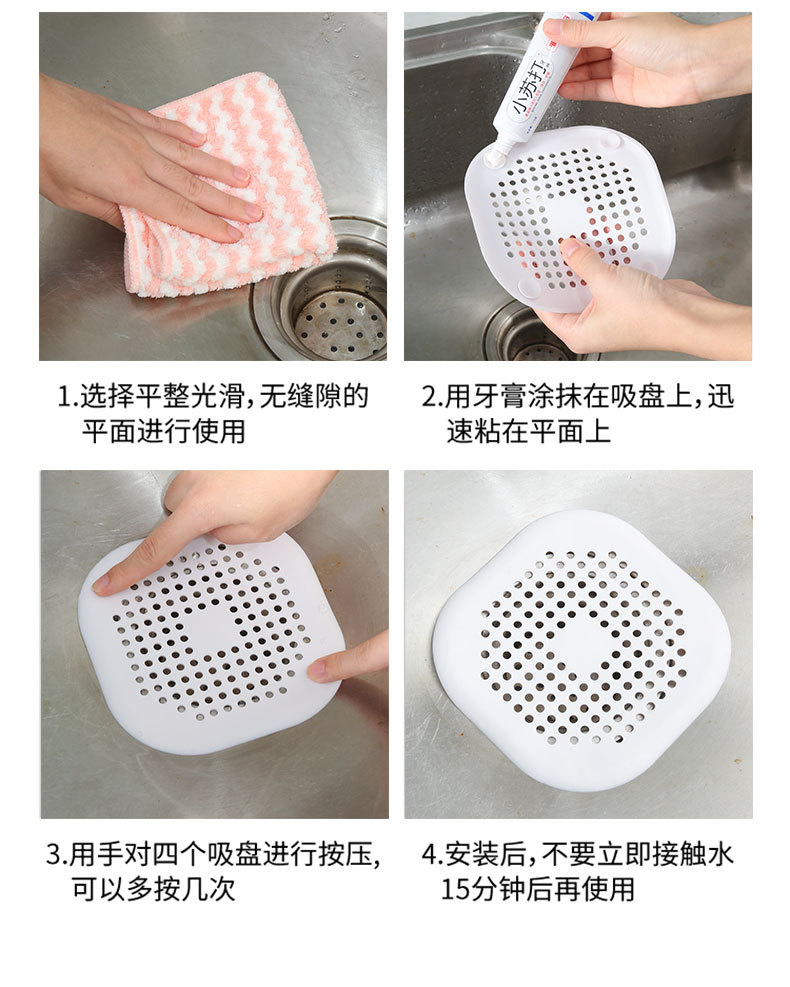 小苏打

1.选择平整光滑，无缝隙的平面进行使用

2.用牙膏涂抹在吸盘上，迅速粘在平面上

3.用手对四个吸盘进行按压，可以多按几次

4.安装后，不要立即接触水15分钟后再使用