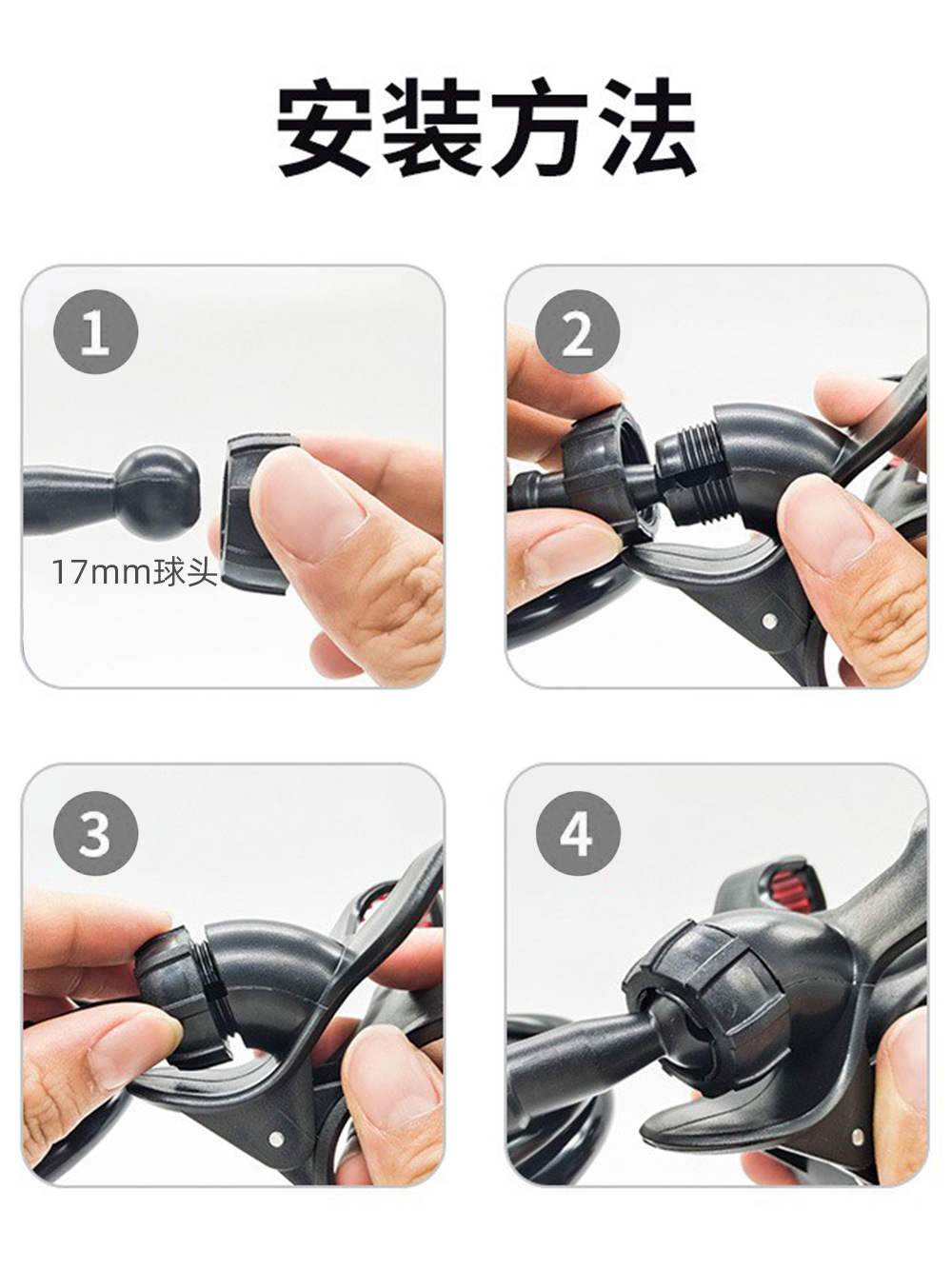 安装方法

1

17mm球头

2

3

4