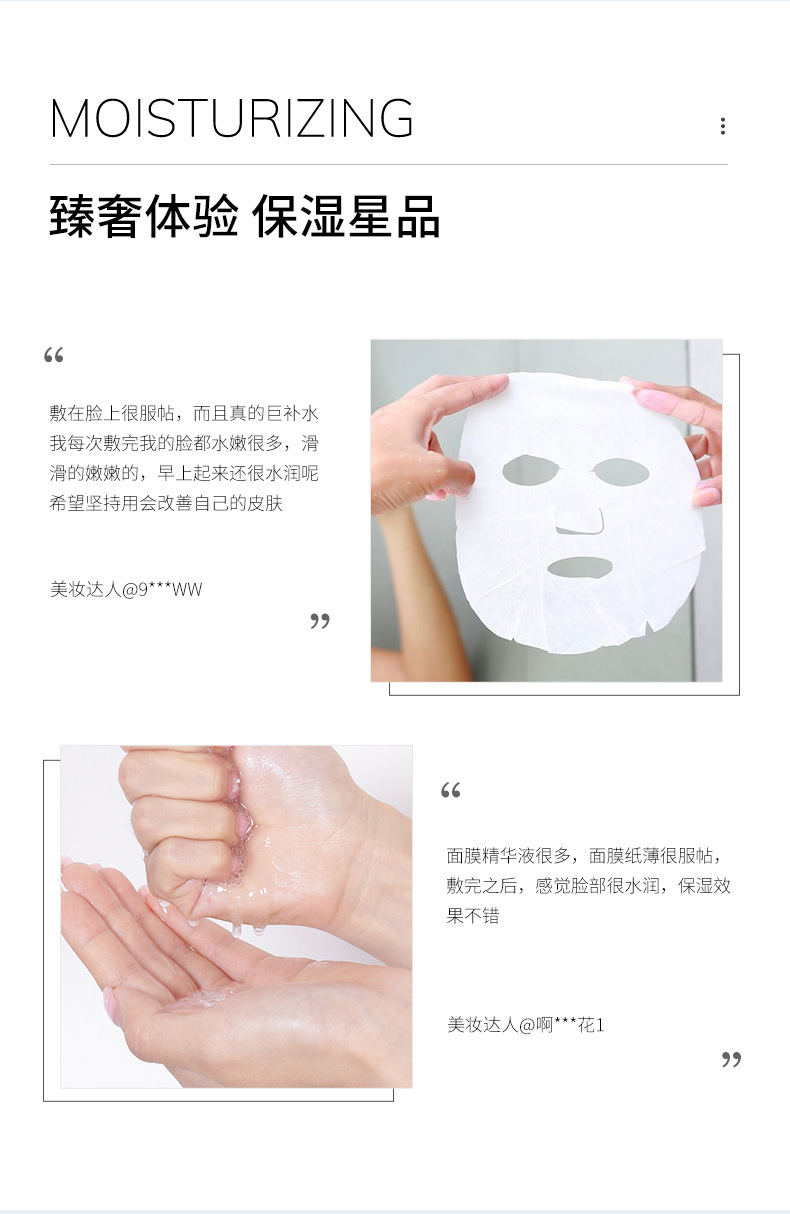 MOISTURIZING

臻奢体验 保湿星品

“

敷在脸上很服帖，而且真的巨补水我每次敷完我的脸都水嫩很多，滑滑的嫩嫩的，早上起来还很水润呢希望坚持用会改善自己的皮肤

美妆达人@9***WW

”

“

面膜精华液很多，面膜纸薄很服帖，敷完之后，感觉脸部很水润，保湿效果不错

美妆达人@啊***花1

”