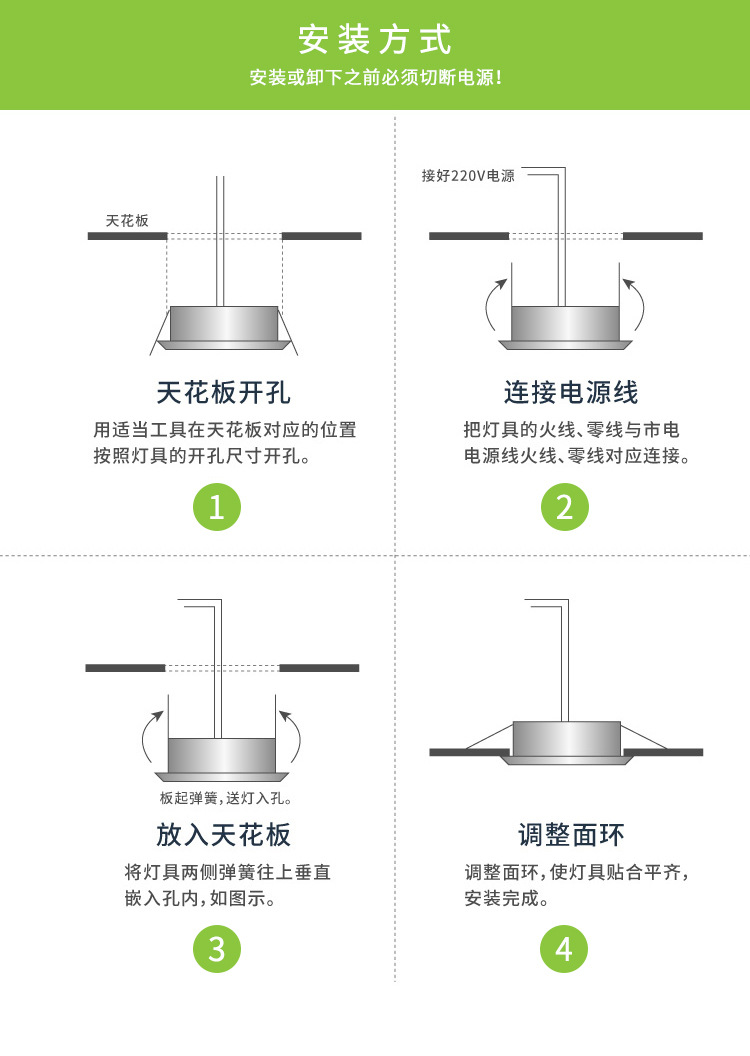 安装方式
安装或卸下之前必须切断电源!

天花板

天花板开孔
用适当工具在天花板对应的位置按照灯具的开孔尺寸开孔。

1

接好220V电源

连接电源线
把灯具的火线、零线与市电电源线火线、零线对应连接。

2

板起弹簧，送灯入孔。

放入天花板
将灯具两侧弹簧往上垂直嵌入孔内，如图示。

3

调整面环
调整面环，使灯具贴合平齐，安装完成。

4