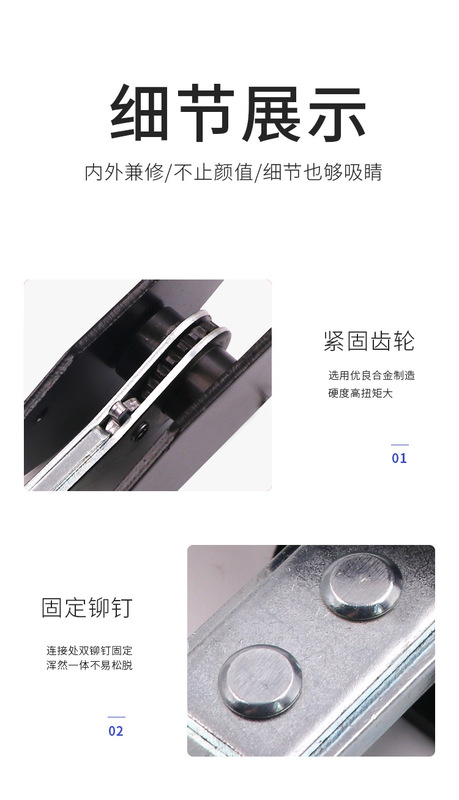 细节展示

内外兼修/不止颜值/细节也够吸睛

紧固齿轮

选用优良合金制造
硬度高扭矩大

01

固定铆钉

连接处双铆钉固定
浑然一体不易松脱

02