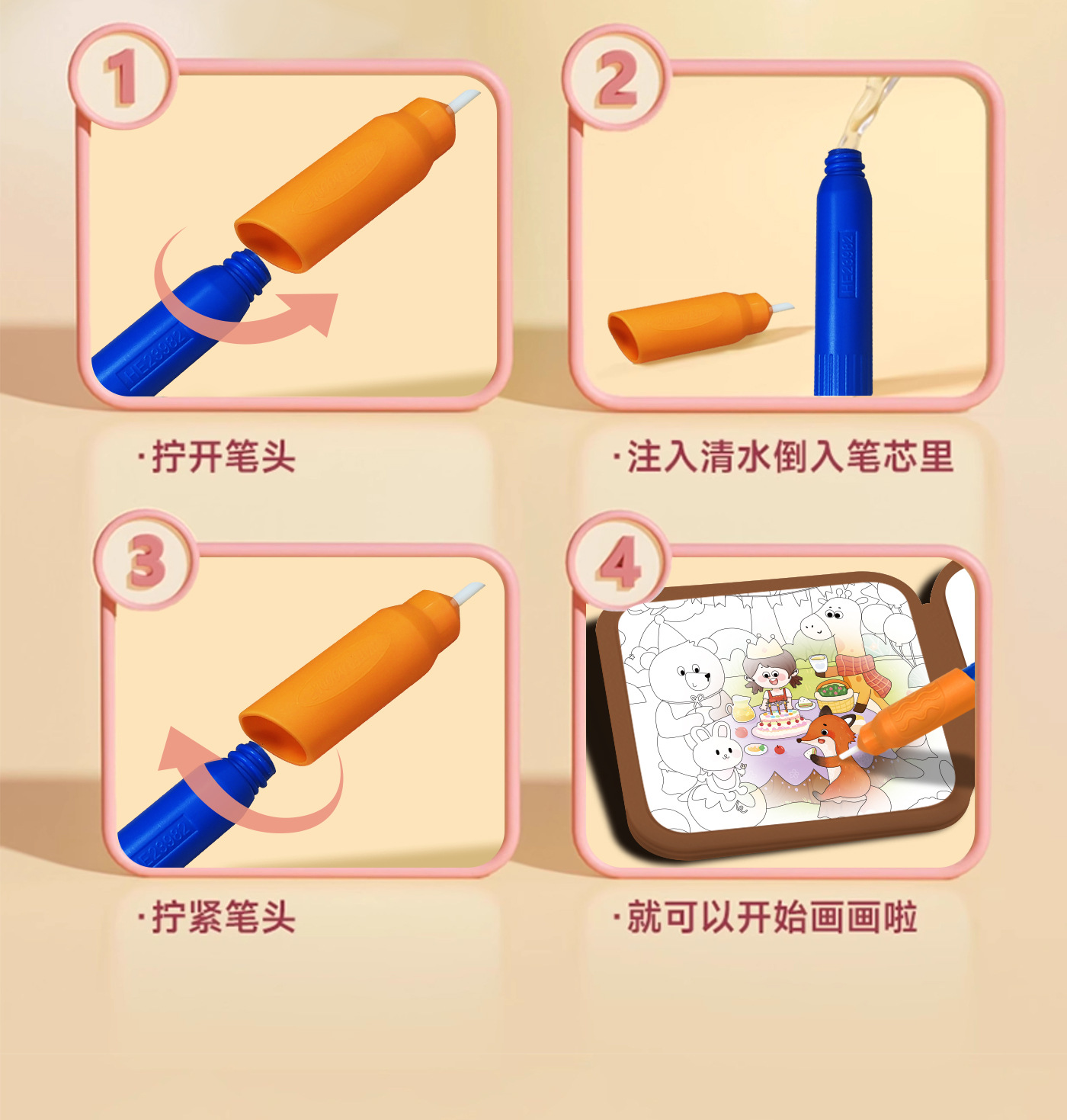 1

HE23982

·拧开笔头

2

HE23982

·注入清水倒入笔芯里

3

HE23982

·拧紧笔头

4

·就可以开始画画啦