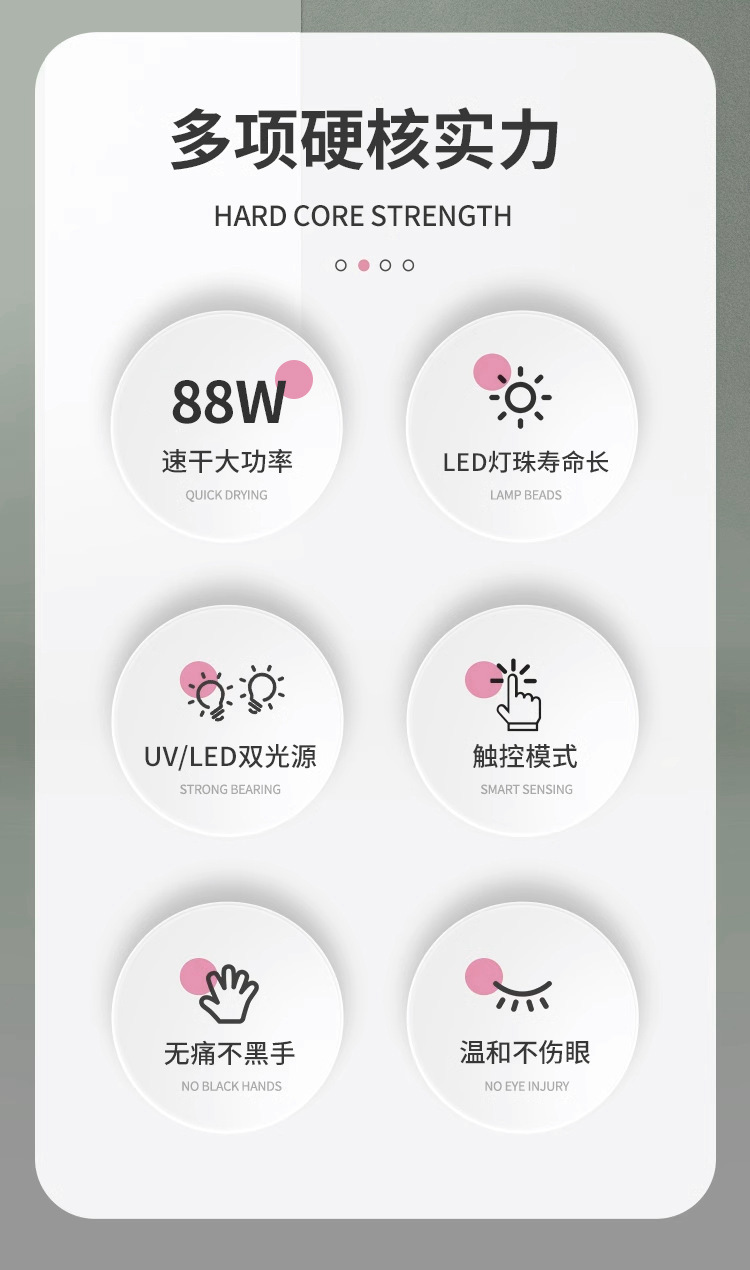 多项硬核实力

HARD CORE STRENGTH

88W

速干大功率

QUICK DRYING

LED灯珠寿命长

LAMP BEADS

UV/LED双光源

STRONG BEARING

触控模式

SMART SENSING

无痛不黑手

NO BLACK HANDS

温和不伤眼

NO EYE INJURY