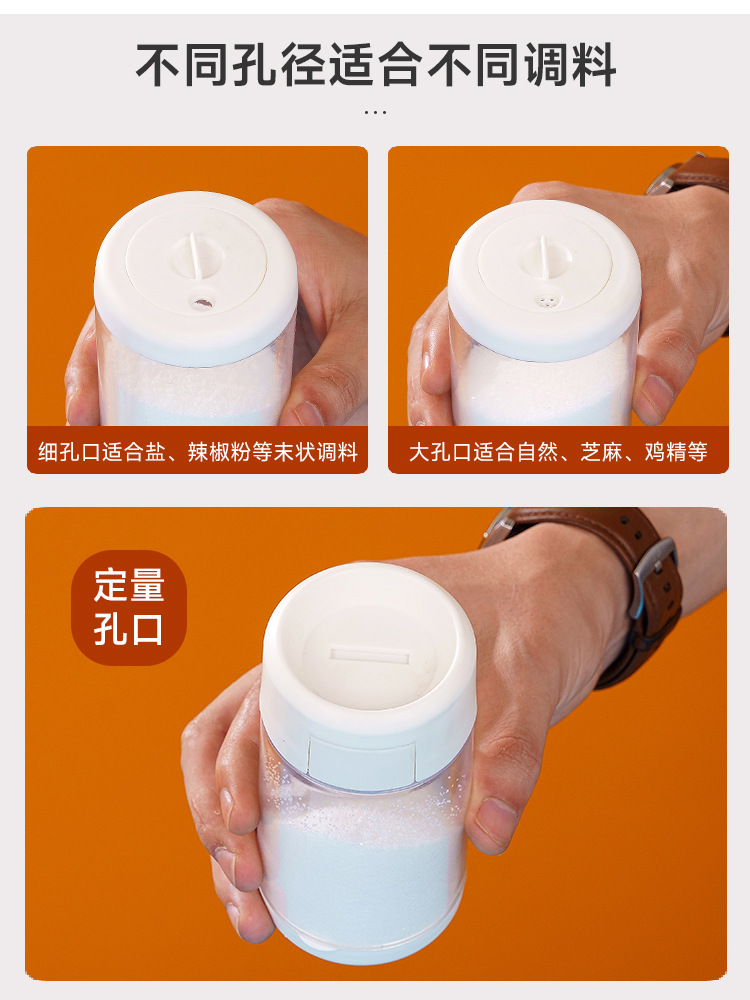 不同孔径适合不同调料

...

细孔口适合盐、辣椒粉等末状调料

大孔口适合自然、芝麻、鸡精等

定量孔口