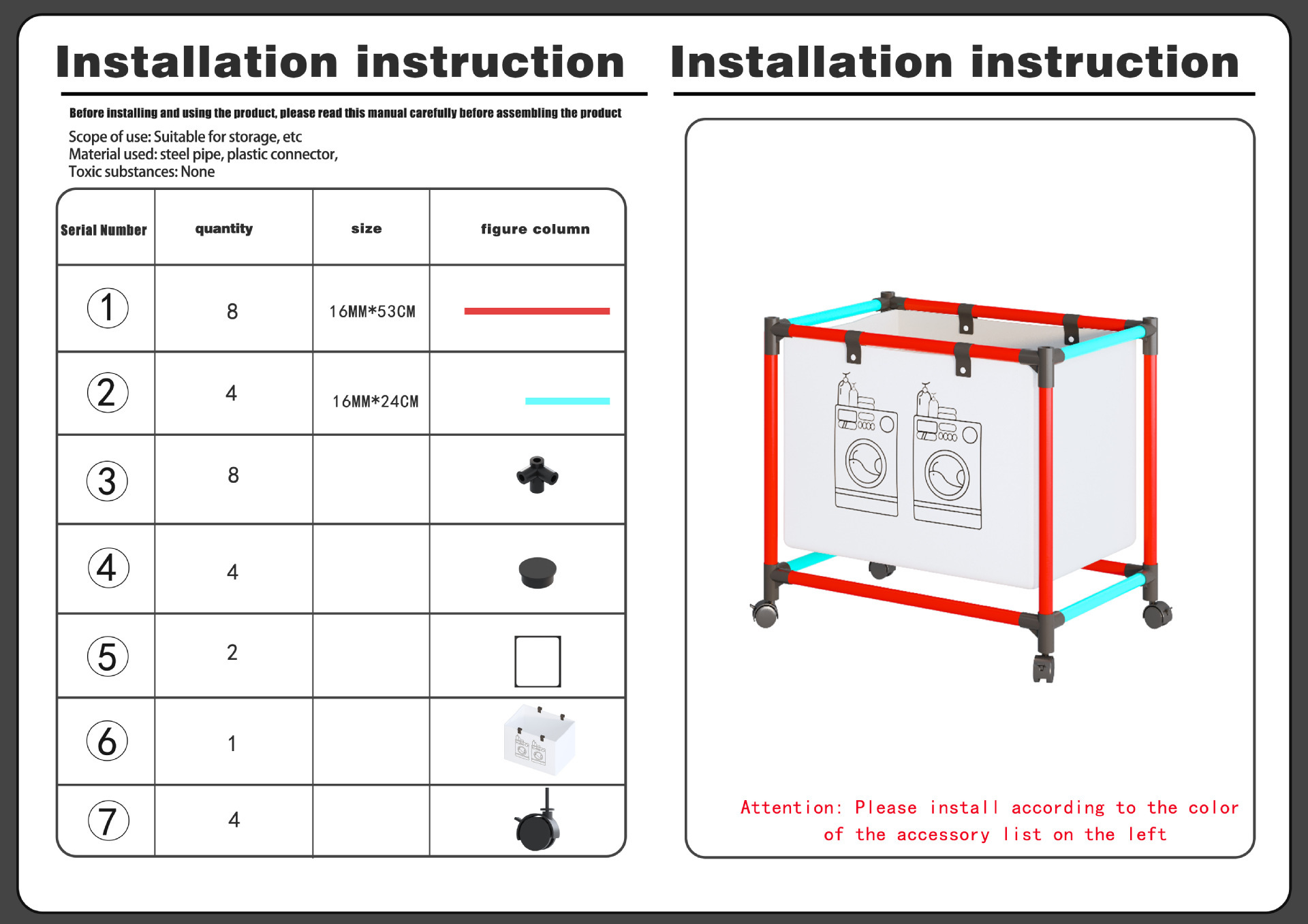 Installation instruction

Before installing and using the product, please read this manual carefully before assembling the product

Scope of use: Suitable for storage, etc
Material used: steel pipe, plastic connector,
Toxic substances: None

| Serial Number | quantity | size | figure column |
|---|---|---|---|
| ① | 8 | 16MM*53CM | |
| ② | 4 | 16MM*24CM | |
| ③ | 8 | | |
| ④ | 4 | | |
| ⑤ | 2 | | |
| ⑥ | 1 | | |
| ⑦ | 4 | | |

Installation instruction

Attention: Please install according to the color of the accessory list on the left