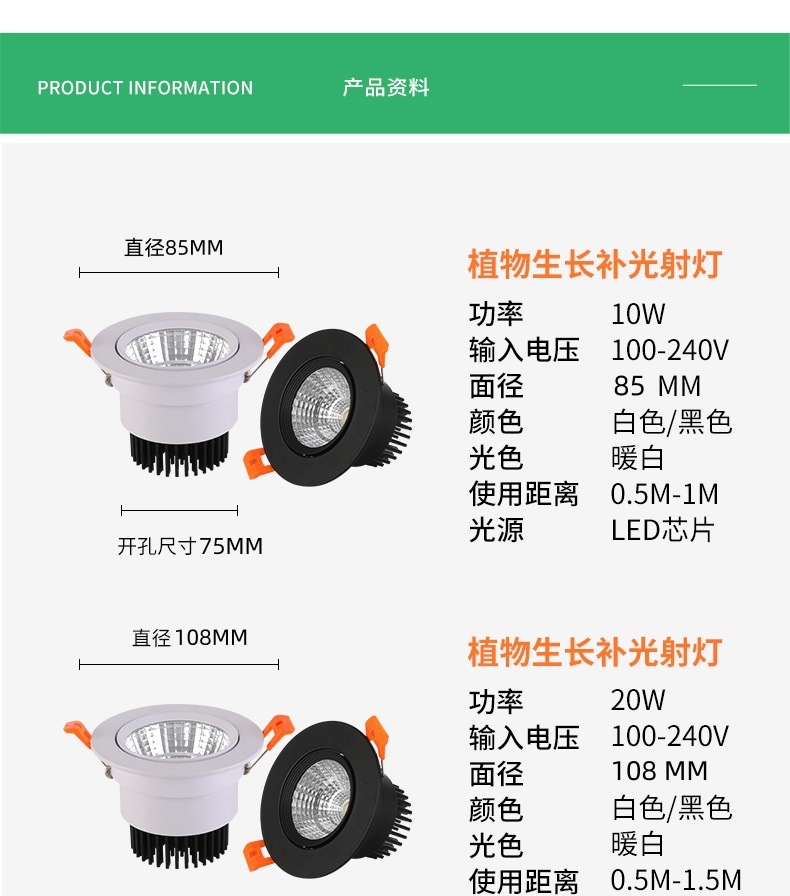 PRODUCT INFORMATION 产品资料

直径85MM

开孔尺寸75MM

植物生长补光射灯

| 功率 | 10W |
|---|---|
| 输入电压 | 100-240V |
| 面径 | 85 MM |
| 颜色 | 白色/黑色 |
| 光色 | 暖白 |
| 使用距离 | 0.5M-1M |
| 光源 | LED芯片 |

直径108MM

植物生长补光射灯

| 功率 | 20W |
|---|---|
| 输入电压 | 100-240V |
| 面径 | 108 MM |
| 颜色 | 白色/黑色 |
| 光色 | 暖白 |
| 使用距离 | 0.5M-1.5M |