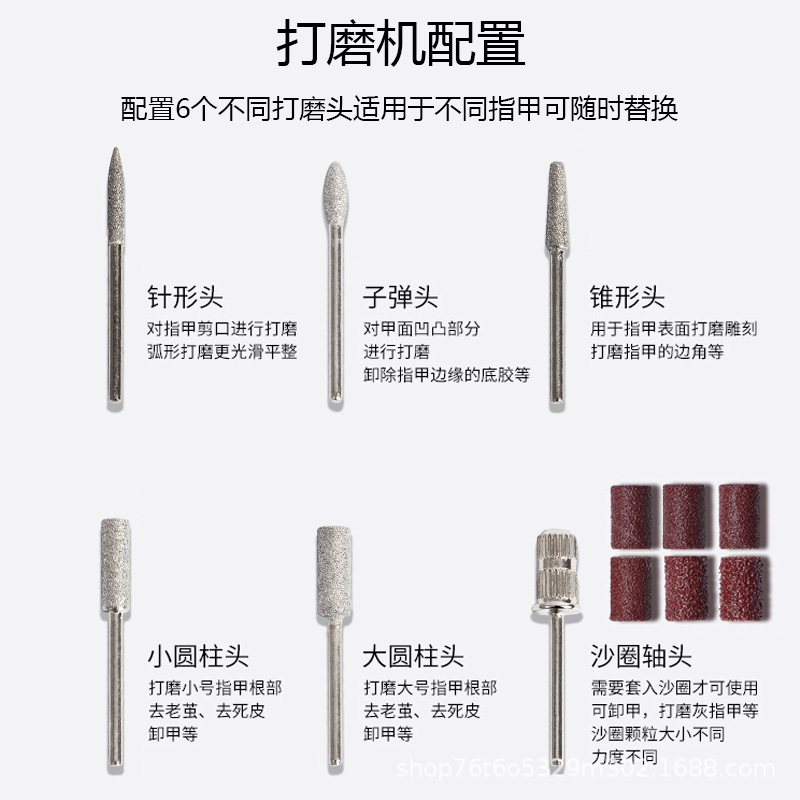 打磨机配置

配置6个不同打磨头适用于不同指甲可随时替换

针形头
对指甲剪口进行打磨
弧形打磨更光滑平整

子弹头
对甲面凹凸部分
进行打磨
卸除指甲边缘的底胶等

锥形头
用于指甲表面打磨雕刻
打磨指甲的边角等

小圆柱头
打磨小号指甲根部
去老茧、去死皮
卸甲等

大圆柱头
打磨大号指甲根部
去老茧、去死皮
卸甲等

沙圈轴头
需要套入沙圈才可使用
可卸甲，打磨灰指甲等
沙圈颗粒大小不同
力度不同

shop76t6o5329m302.1688.com