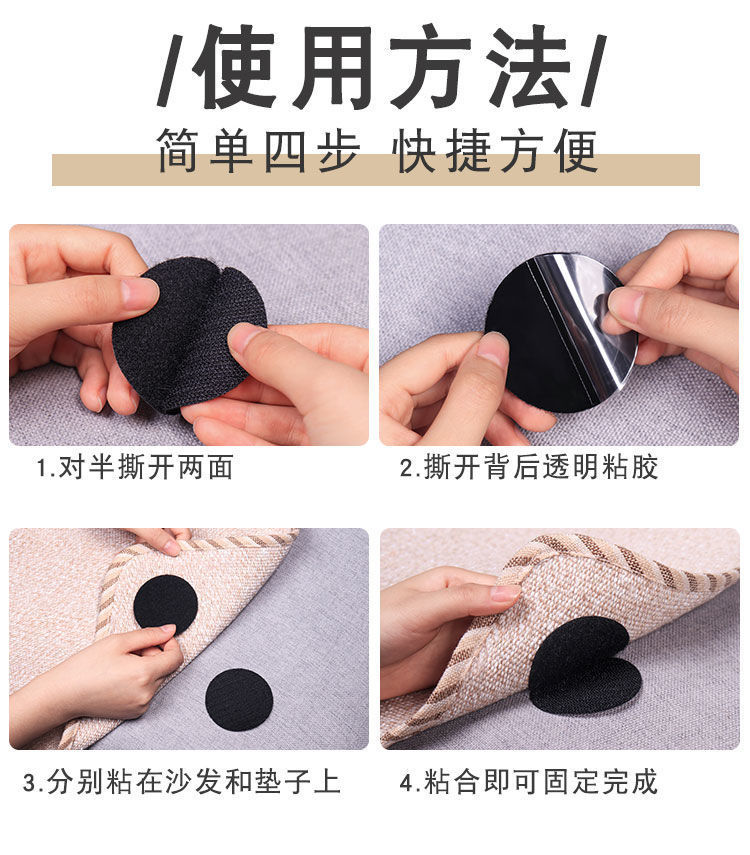 /使用方法/

简单四步 快捷方便

1.对半撕开两面

2.撕开背后透明粘胶

3.分别粘在沙发和垫子上

4.粘合即可固定完成