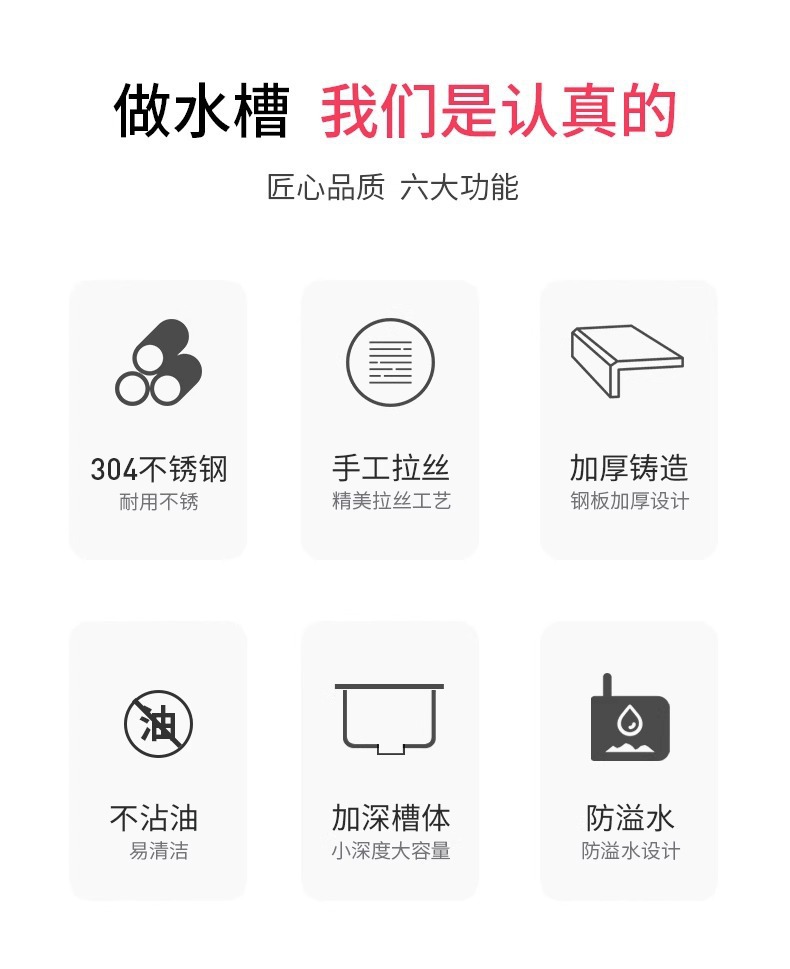 做水槽 我们是认真的

匠心品质 六大功能

304不锈钢
耐用不锈

手工拉丝
精美拉丝工艺

加厚铸造
钢板加厚设计

油

不沾油
易清洁

加深槽体
小深度大容量

防溢水
防溢水设计